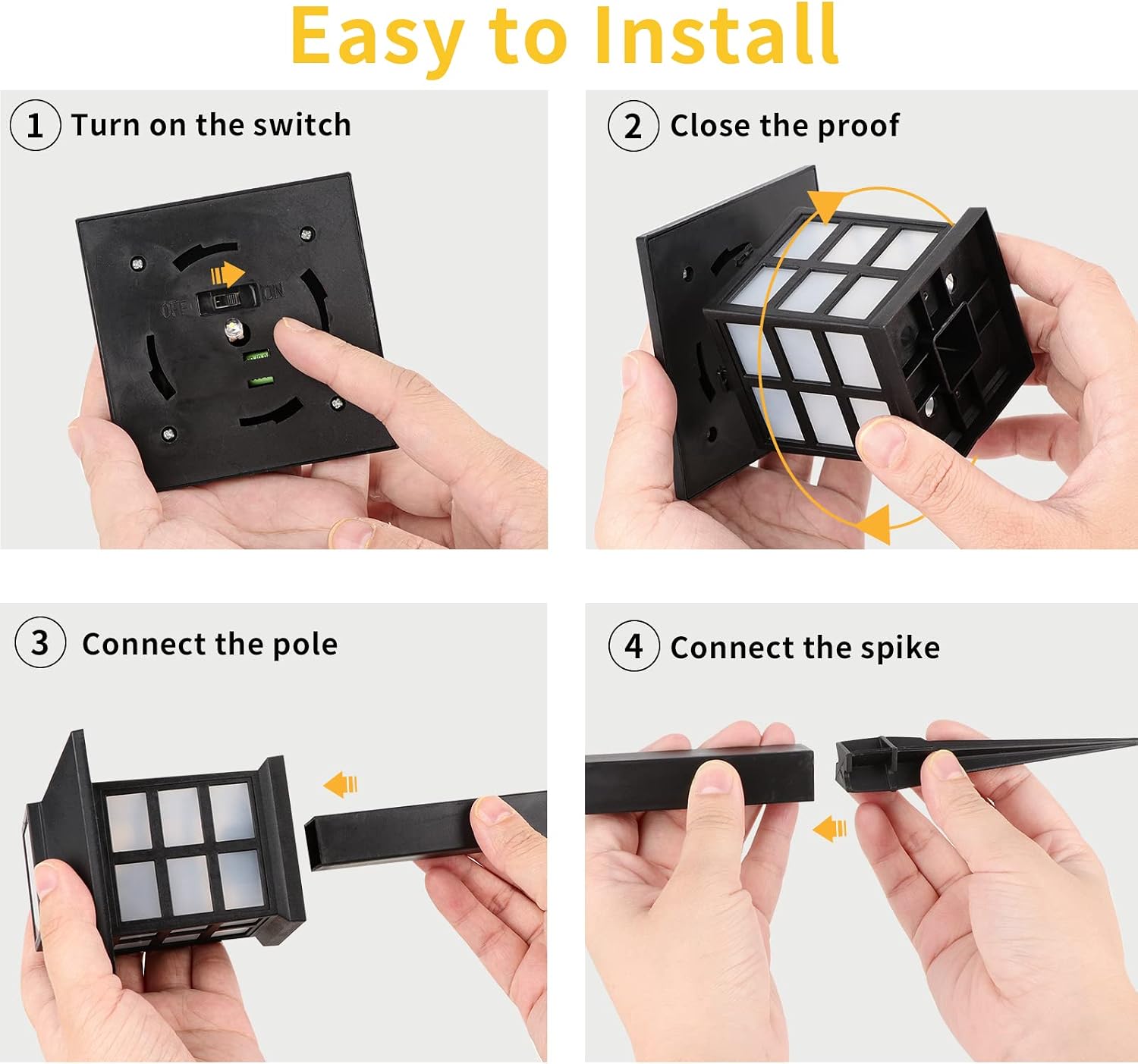 Easy to Install

1 Turn on the switch

OFF ON

2 Close the proof

3 Connect the pole

4 Connect the spike