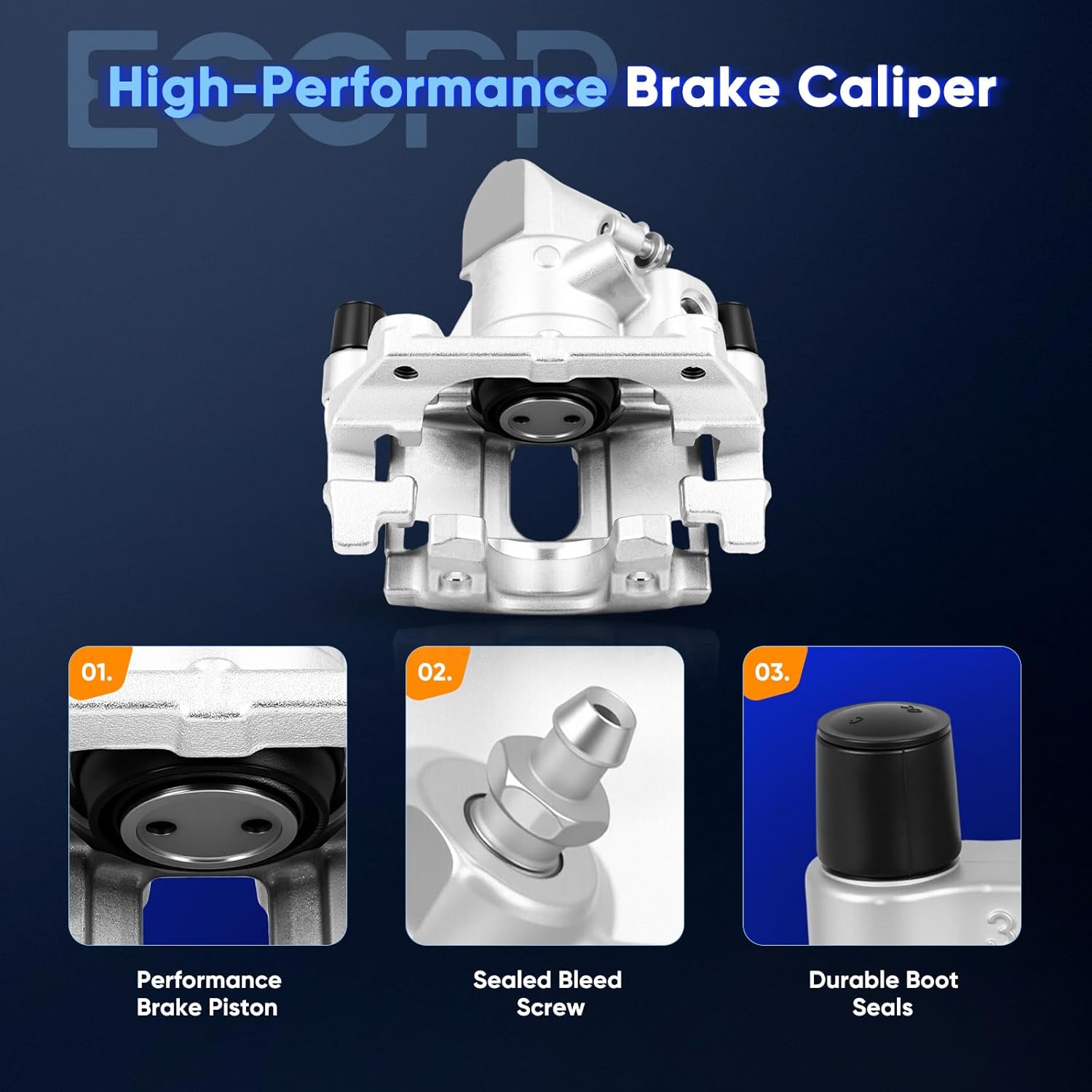 ECCPP

High-Performance Brake Caliper

01.

Performance Brake Piston

02.

Sealed Bleed Screw

03.

Durable Boot Seals