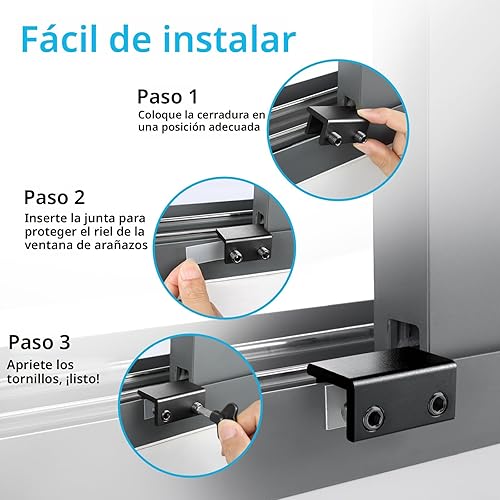 Fácil de instalar

Paso 1
Coloque la cerradura en una posición adecuada

Paso 2
Inserte la junta para proteger el riel de la ventana de arañazos

Paso 3
Apriete los tornillos, ¡listo!