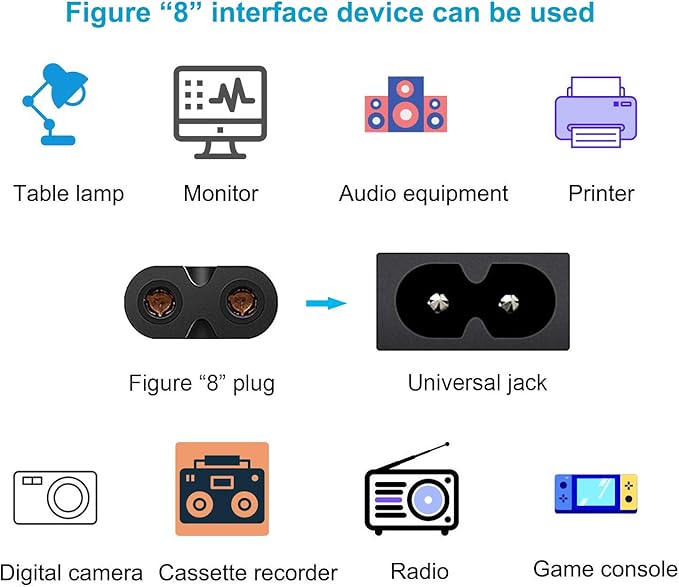 Figure “8” interface device can be used

Table lamp

Monitor

Audio equipment

Printer

Figure “8” plug

Universal jack

Digital camera

Cassette recorder

Radio

Game console