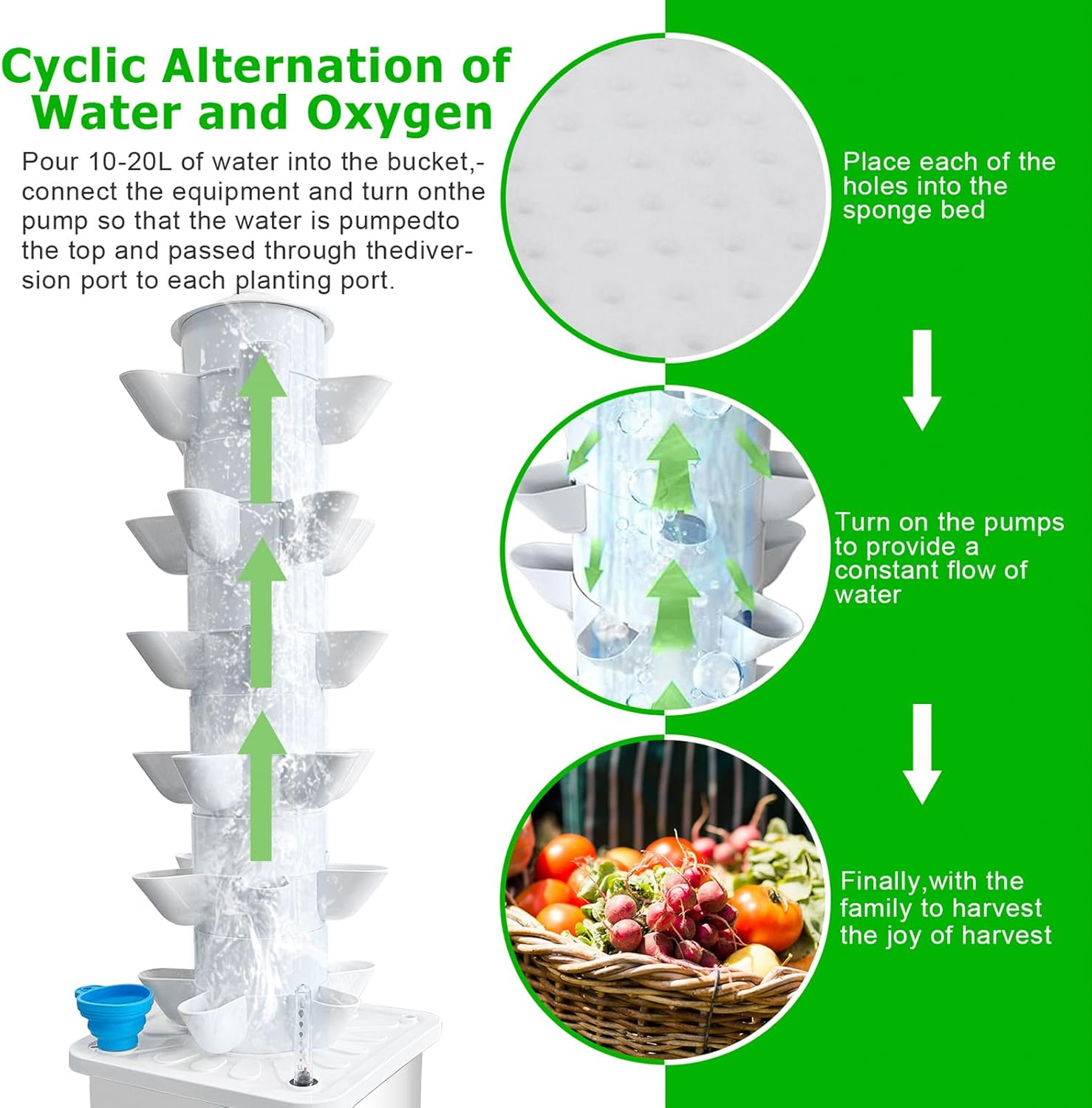 Cyclic Alternation of Water and Oxygen

Pour 10-20L of water into the bucket,-connect the equipment and turn onthe pump so that the water is pumpedto the top and passed through thediversion port to each planting port.

Place each of the holes into the sponge bed

Turn on the pumps to provide a constant flow of water

Finally,with the family to harvest the joy of harvest