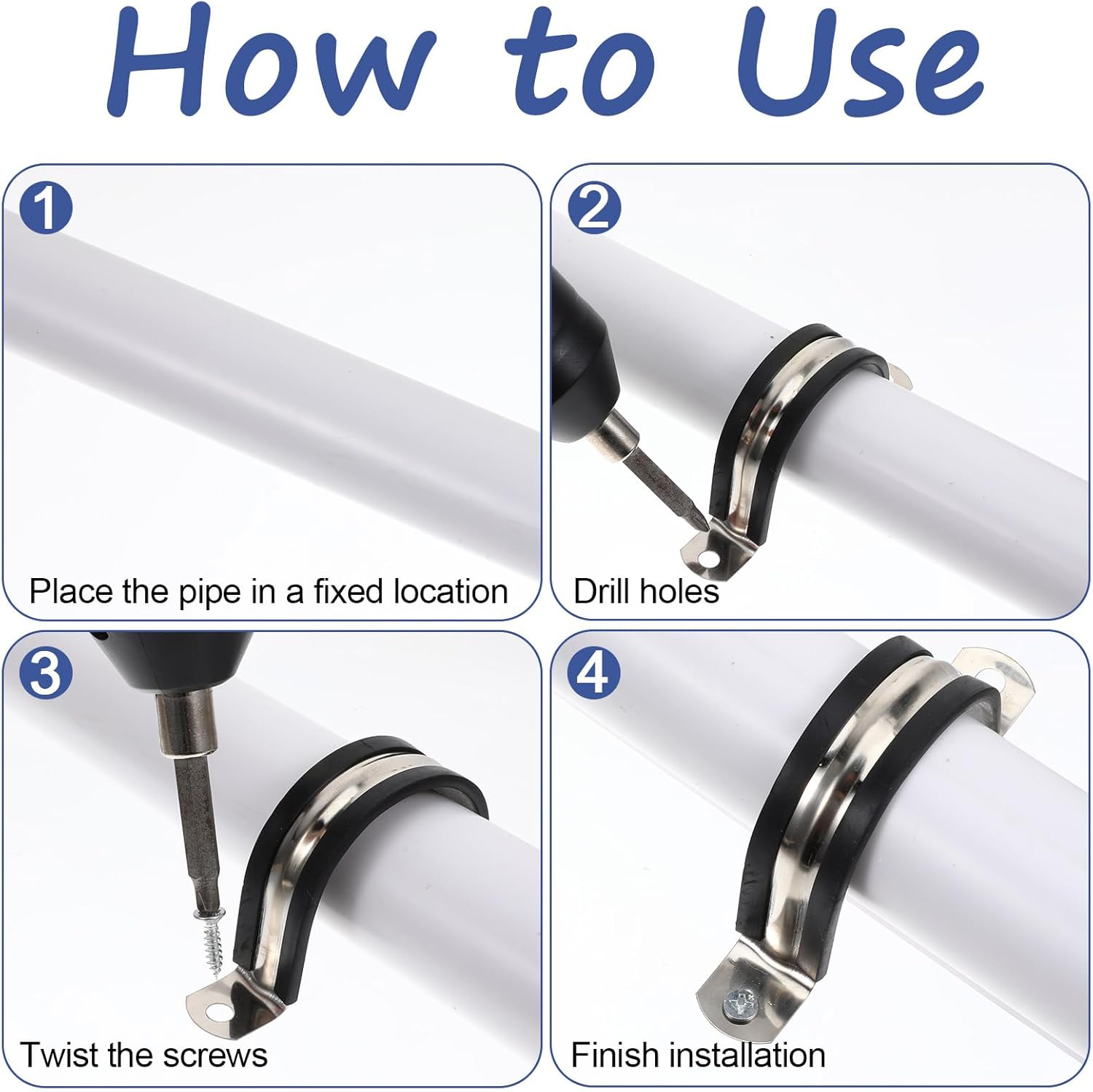 How to Use

1

Place the pipe in a fixed location

2

Drill holes

3

Twist the screws

4

Finish installation