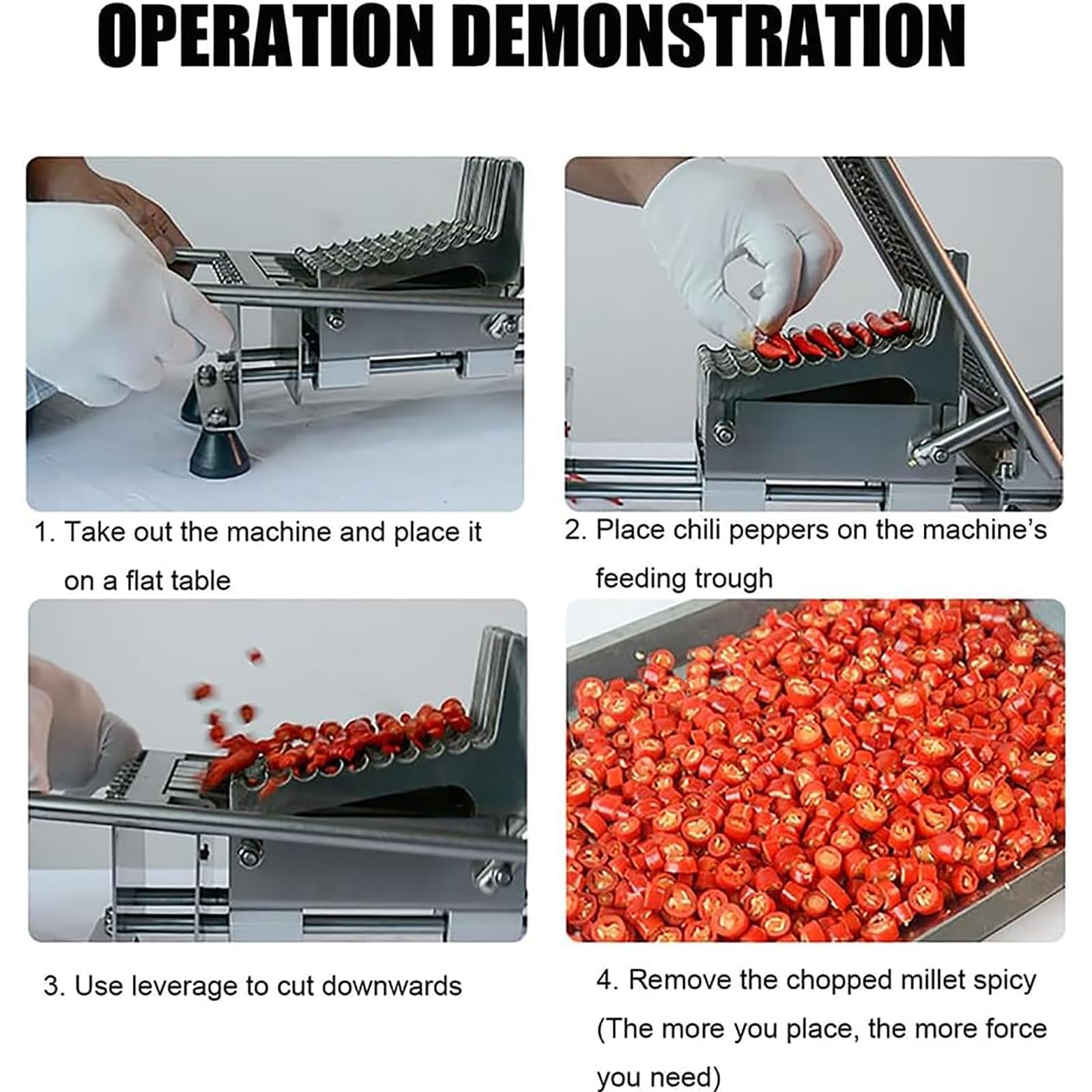 OPERATION DEMONSTRATION

1. Take out the machine and place it on a flat table

2. Place chili peppers on the machine's feeding trough

3. Use leverage to cut downwards

4. Remove the chopped millet spicy (The more you place, the more force you need)