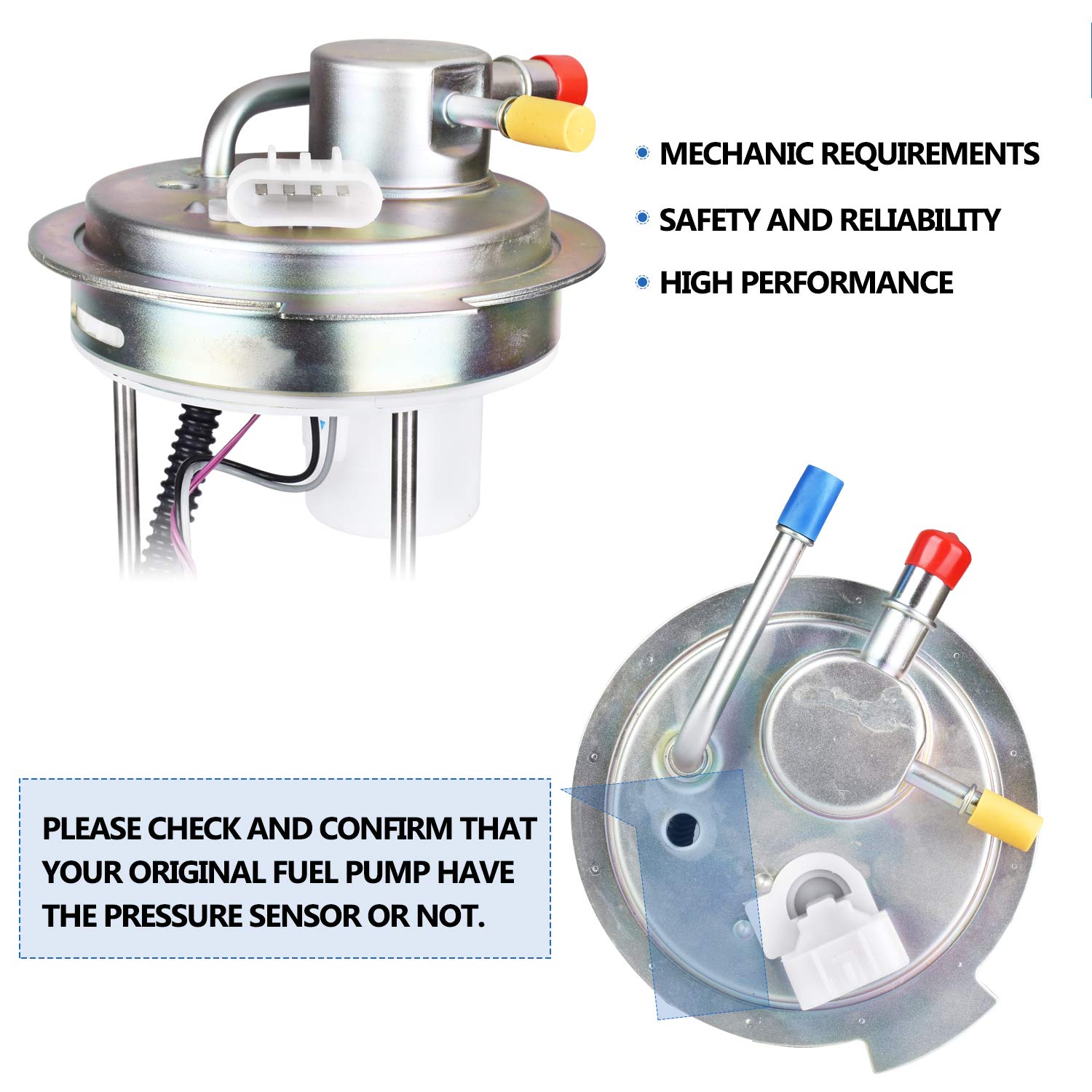 MECHANIC REQUIREMENTS

SAFETY AND RELIABILITY

HIGH PERFORMANCE

PLEASE CHECK AND CONFIRM THAT YOUR ORIGINAL FUEL PUMP HAVE THE PRESSURE SENSOR OR NOT.