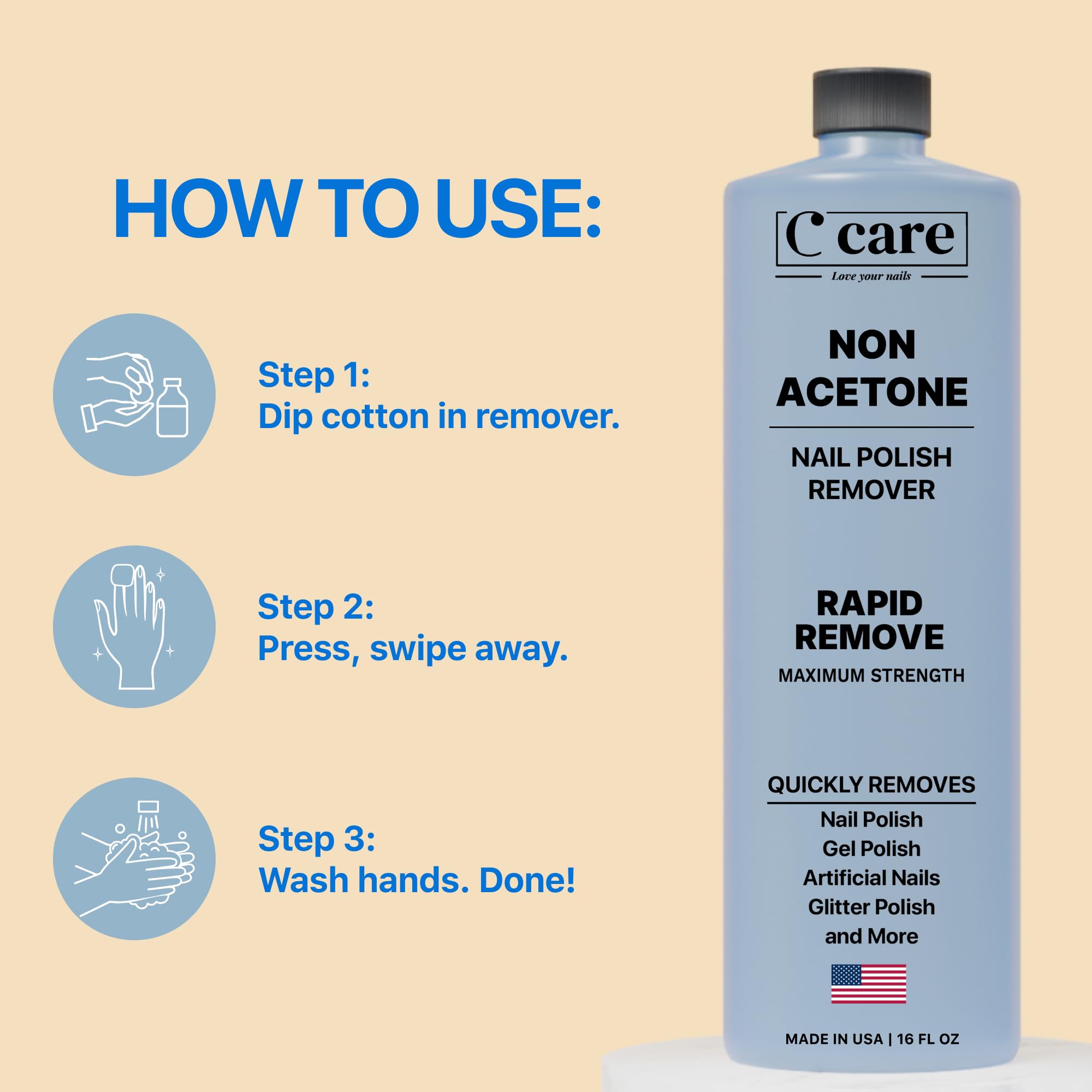 HOW TO USE:

Step 1:
Dip cotton in remover.

Step 2:
Press, swipe away.

Step 3:
Wash hands. Done!

C care
Love your nails

NON ACETONE

NAIL POLISH REMOVER

RAPID REMOVE
MAXIMUM STRENGTH

QUICKLY REMOVES
Nail Polish
Gel Polish
Artificial Nails
Glitter Polish
and More

MADE IN USA | 16 FL OZ