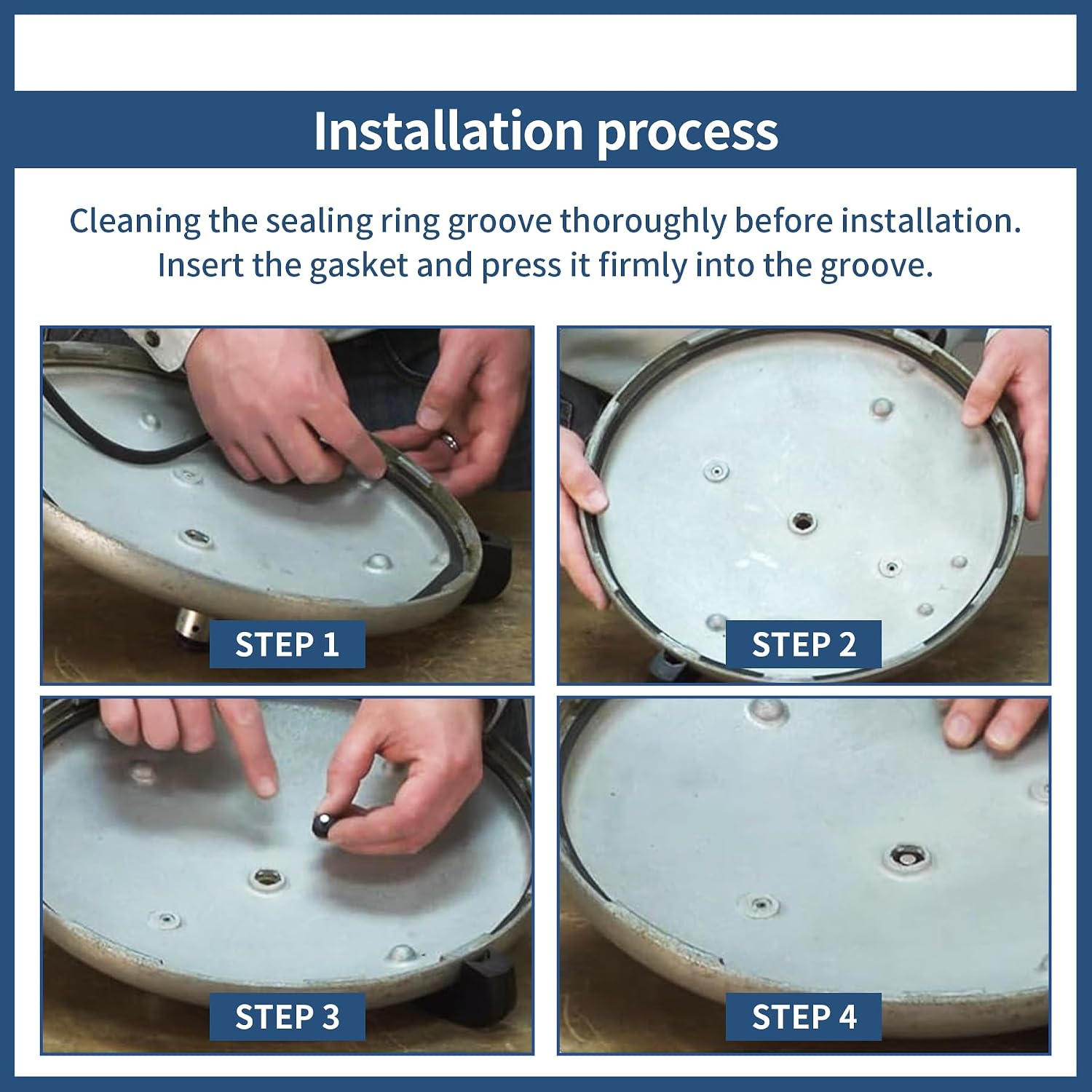 Installation process

Cleaning the sealing ring groove thoroughly before installation.
Insert the gasket and press it firmly into the groove.

STEP 1

STEP 2

STEP 3

STEP 4