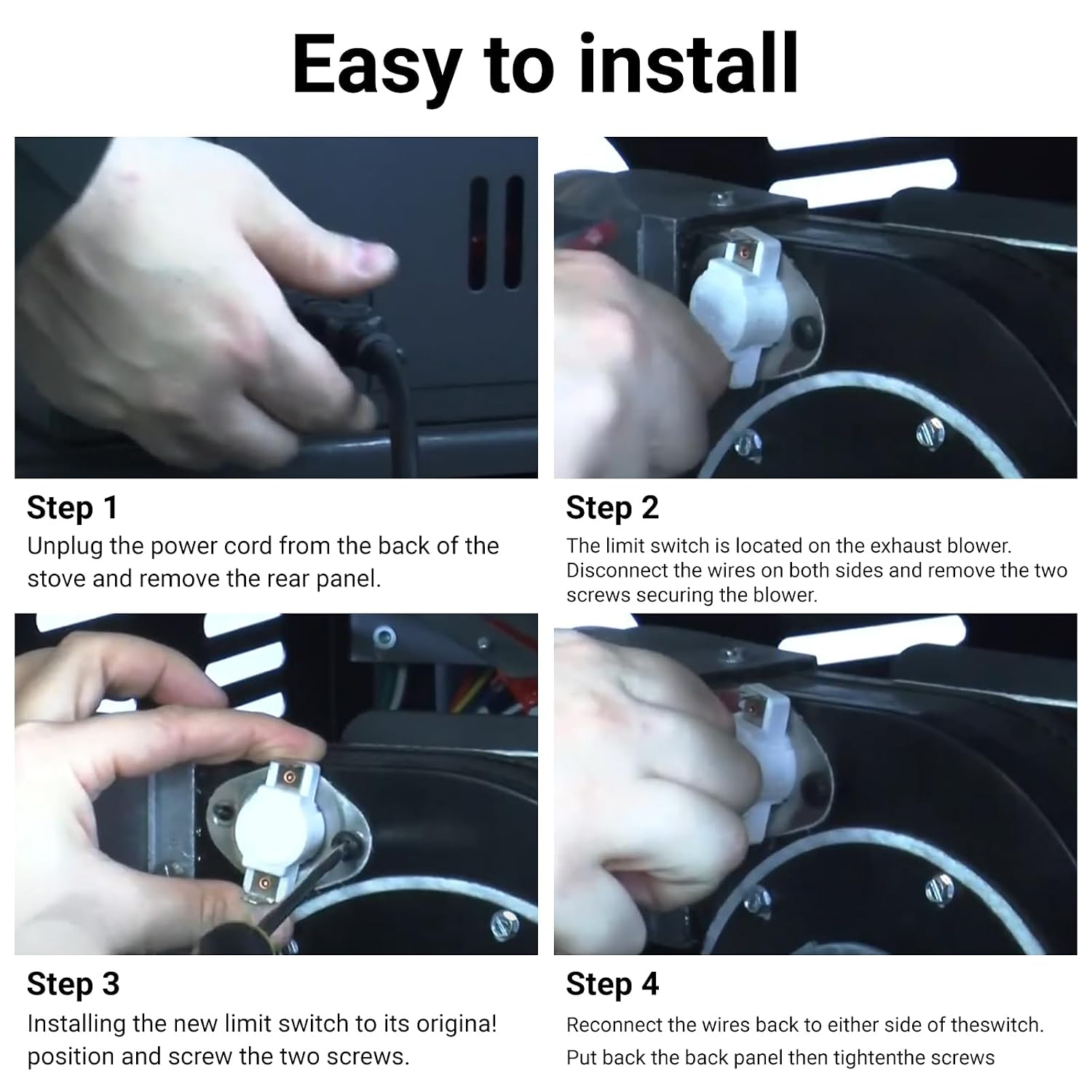 Easy to install

Step 1
Unplug the power cord from the back of the stove and remove the rear panel.

Step 2
The limit switch is located on the exhaust blower. Disconnect the wires on both sides and remove the two screws securing the blower.

Step 3
Installing the new limit switch to its origina! position and screw the two screws.

Step 4
Reconnect the wires back to either side of theswitch.
Put back the back panel then tightenthe screws