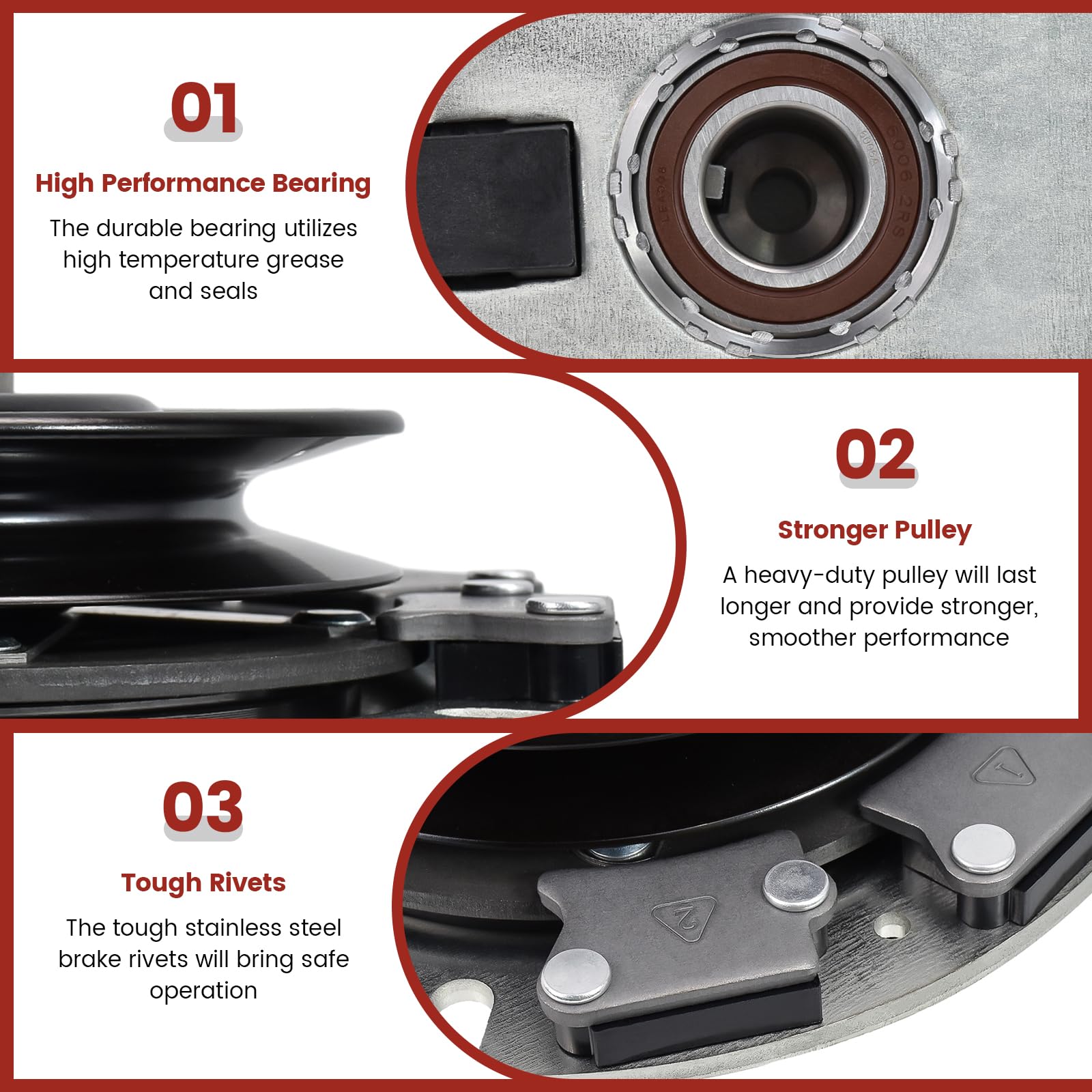 01

High Performance Bearing

The durable bearing utilizes high temperature grease and seals

6006 2RS

02

Stronger Pulley

A heavy-duty pulley will last longer and provide stronger, smoother performance

03

Tough Rivets

The tough stainless steel brake rivets will bring safe operation

1

2