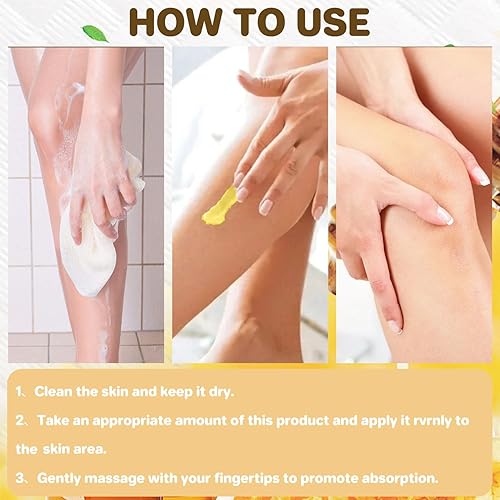 HOW TO USE

1、Clean the skin and keep it dry.

2、Take an appropriate amount of this product and apply it rvrnly to the skin area.

3、Gently massage with your fingertips to promote absorption.