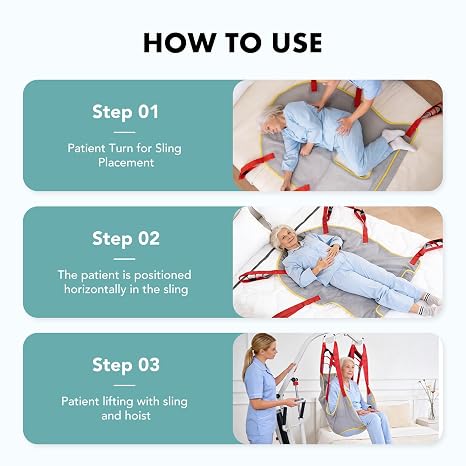 HOW TO USE

Step 01

Patient Turn for Sling Placement

Step 02

The patient is positioned horizontally in the sling

Step 03

Patient lifting with sling and hoist