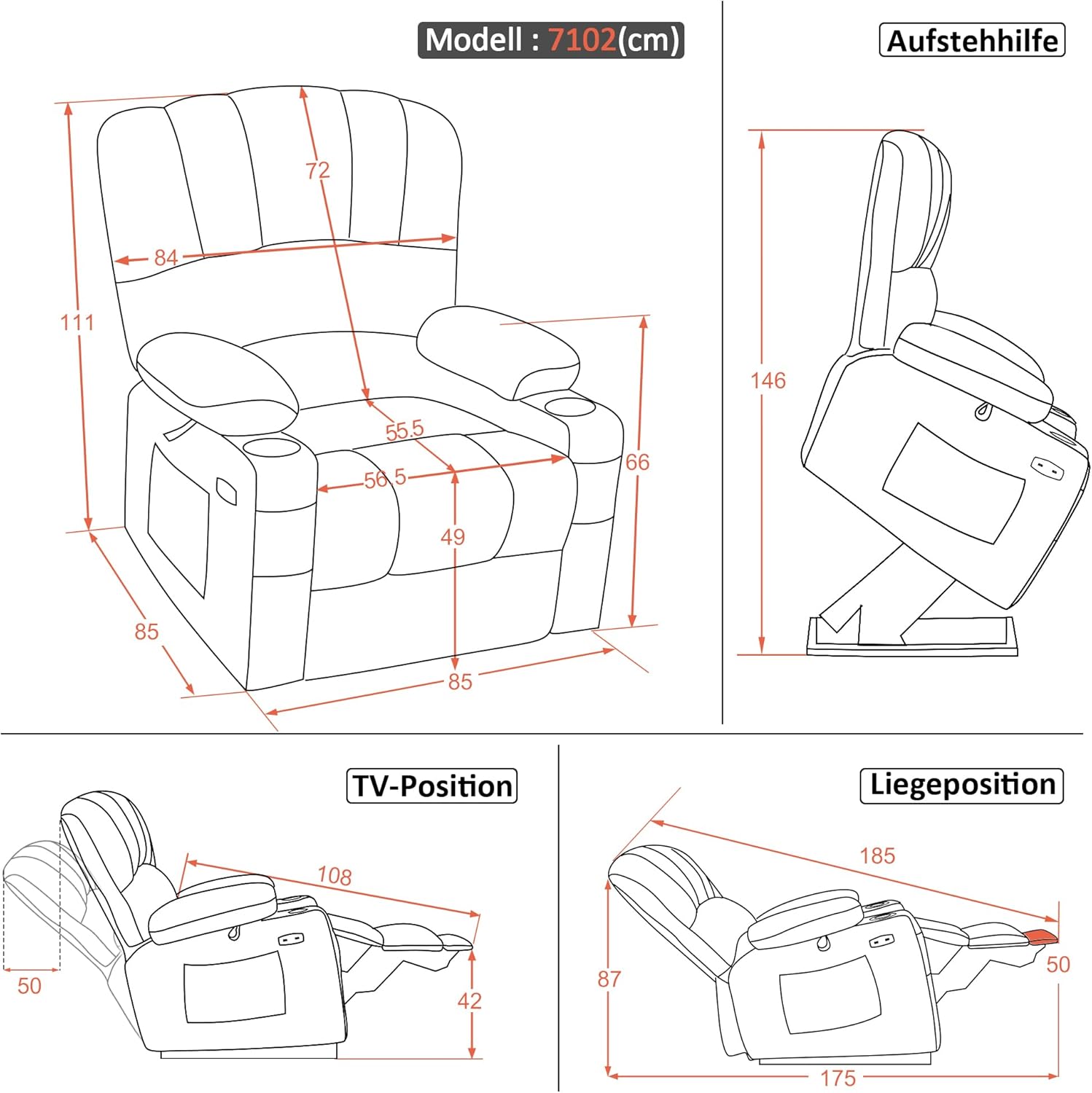 Modell : 7102(cm)

72

84

111

55.5

56.5

66

49

85

85

Aufstehhilfe

146

TV-Position

108

50

42

Liegeposition

185

87

50

175