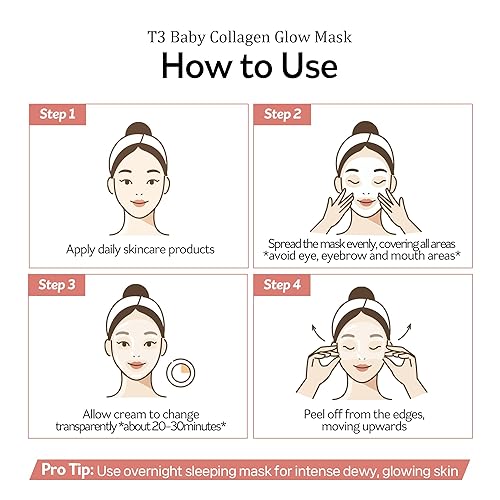 T3 Baby Collagen Glow Mask
How to Use

Step 1
Apply daily skincare products

Step 2
Spread the mask evenly, covering all areas
*avoid eye, eyebrow and mouth areas*

Step 3
Allow cream to change transparently *about 20-30minutes*

Step 4
Peel off from the edges, moving upwards

Pro Tip: Use overnight sleeping mask for intense dewy, glowing skin