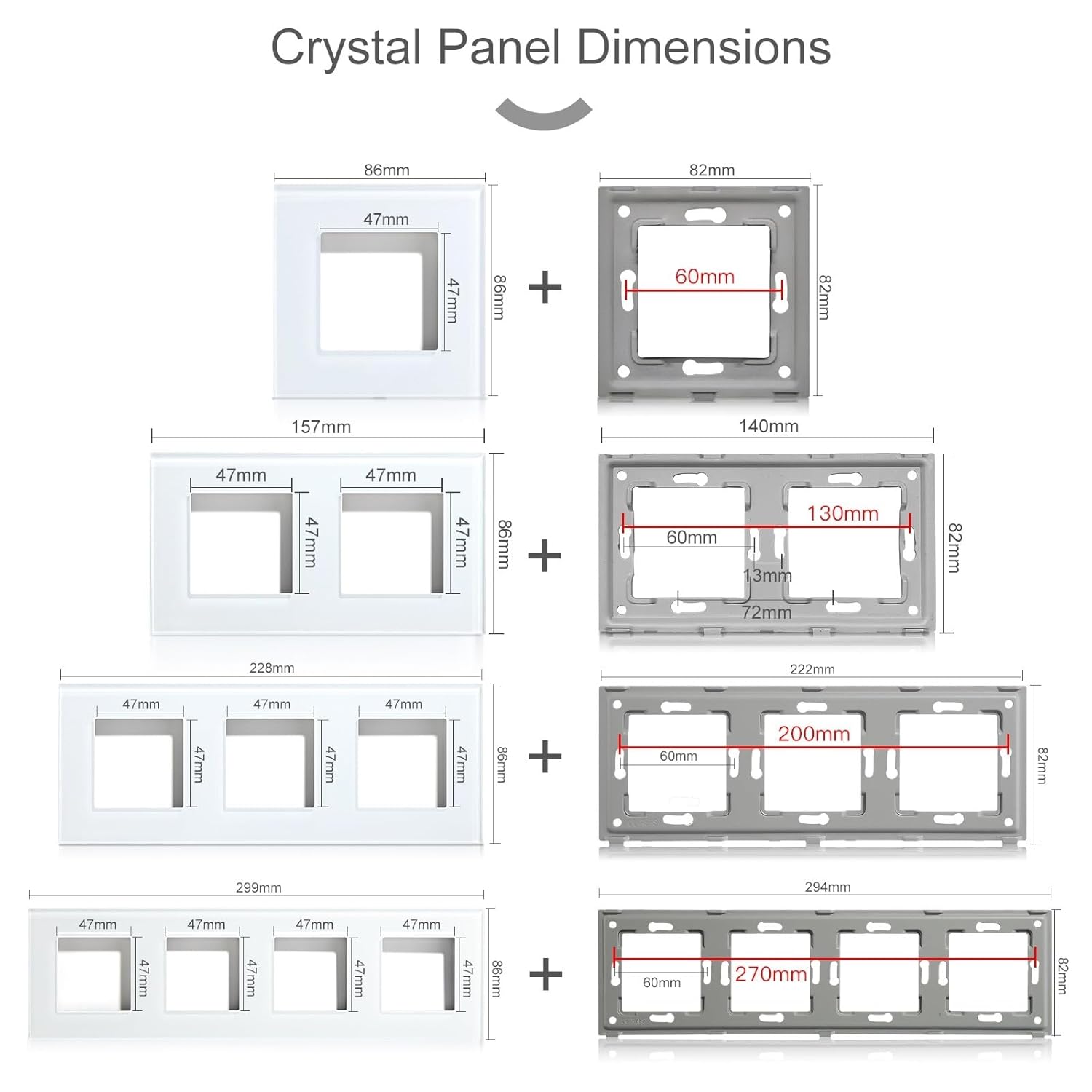 Crystal Panel Dimensions

86mm
47mm
47mm
86mm
+
82mm
60mm
82mm

157mm
47mm
47mm
47mm
47mm
86mm
+
140mm
130mm
60mm
13mm
72mm
82mm

228mm
47mm
47mm
47mm
47mm
47mm
47mm
86mm
+
222mm
200mm
60mm
82mm

299mm
47mm
47mm
47mm
47mm
47mm
47mm
47mm
47mm
86mm
+
294mm
270mm
60mm
82mm