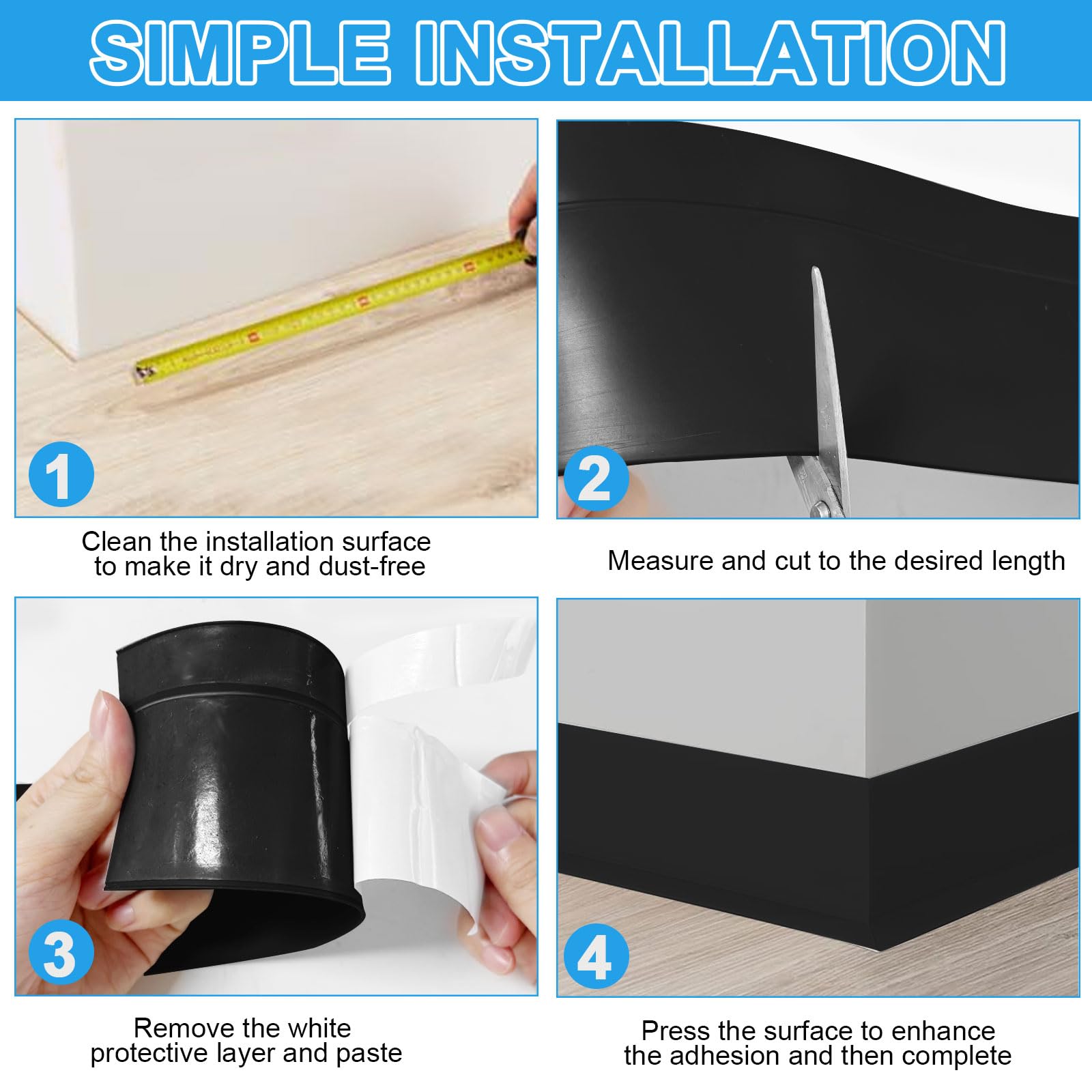 SIMPLE INSTALLATION

1

Clean the installation surface to make it dry and dust-free

2

Measure and cut to the desired length

3

Remove the white protective layer and paste

4

Press the surface to enhance the adhesion and then complete