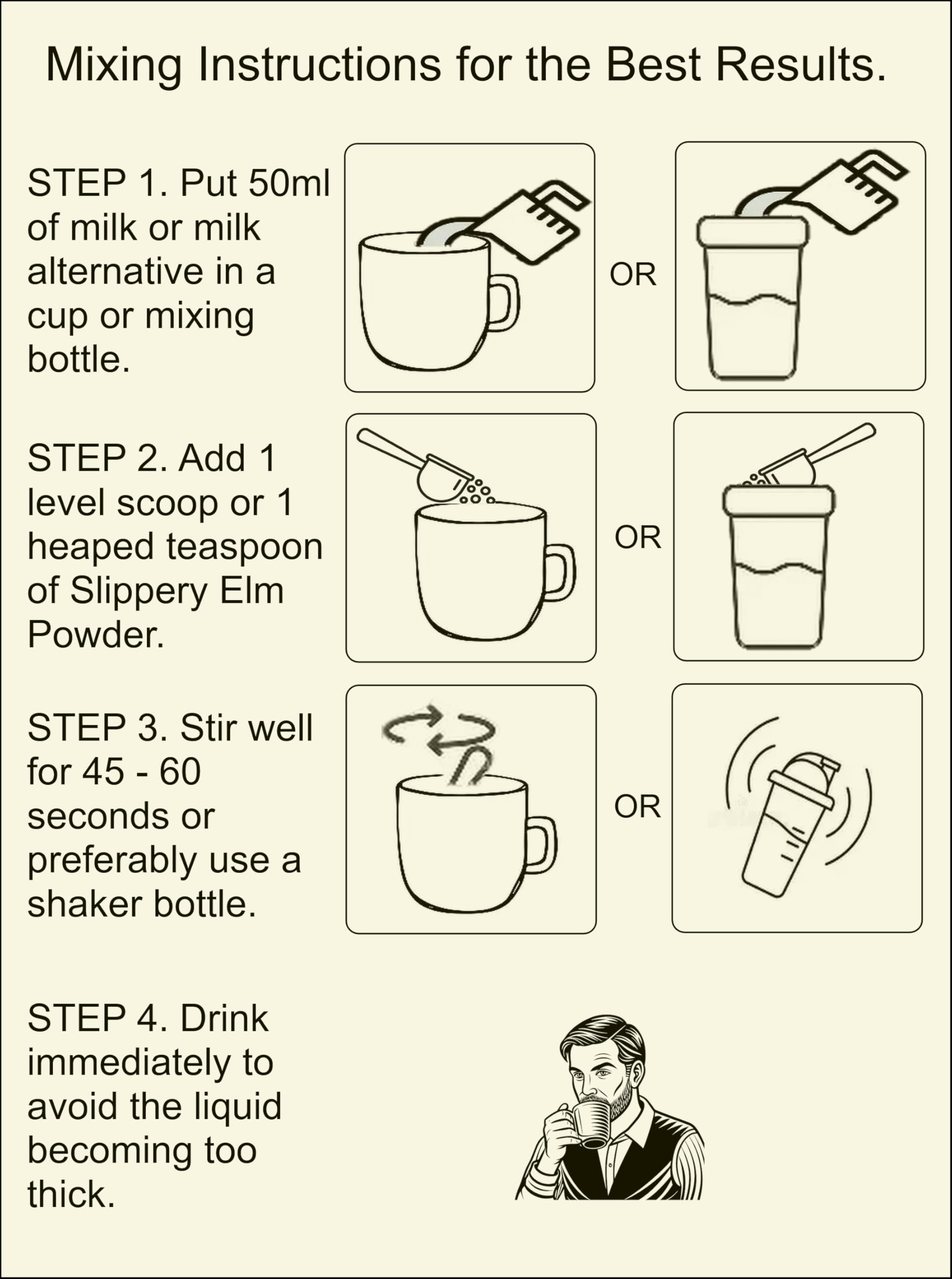 Mixing Instructions for the Best Results.

STEP 1. Put 50ml of milk or milk alternative in a cup or mixing bottle.

OR

STEP 2. Add 1 level scoop or 1 heaped teaspoon of Slippery Elm Powder.

OR

STEP 3. Stir well for 45 - 60 seconds or preferably use a shaker bottle.

OR

STEP 4. Drink immediately to avoid the liquid becoming too thick.