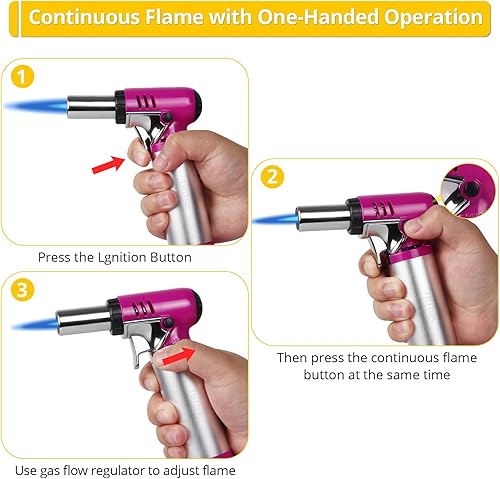 Continuous Flame with One-Handed Operation

1

Press the Lgnition Button

2

Then press the continuous flame button at the same time

3

Use gas flow regulator to adjust flame