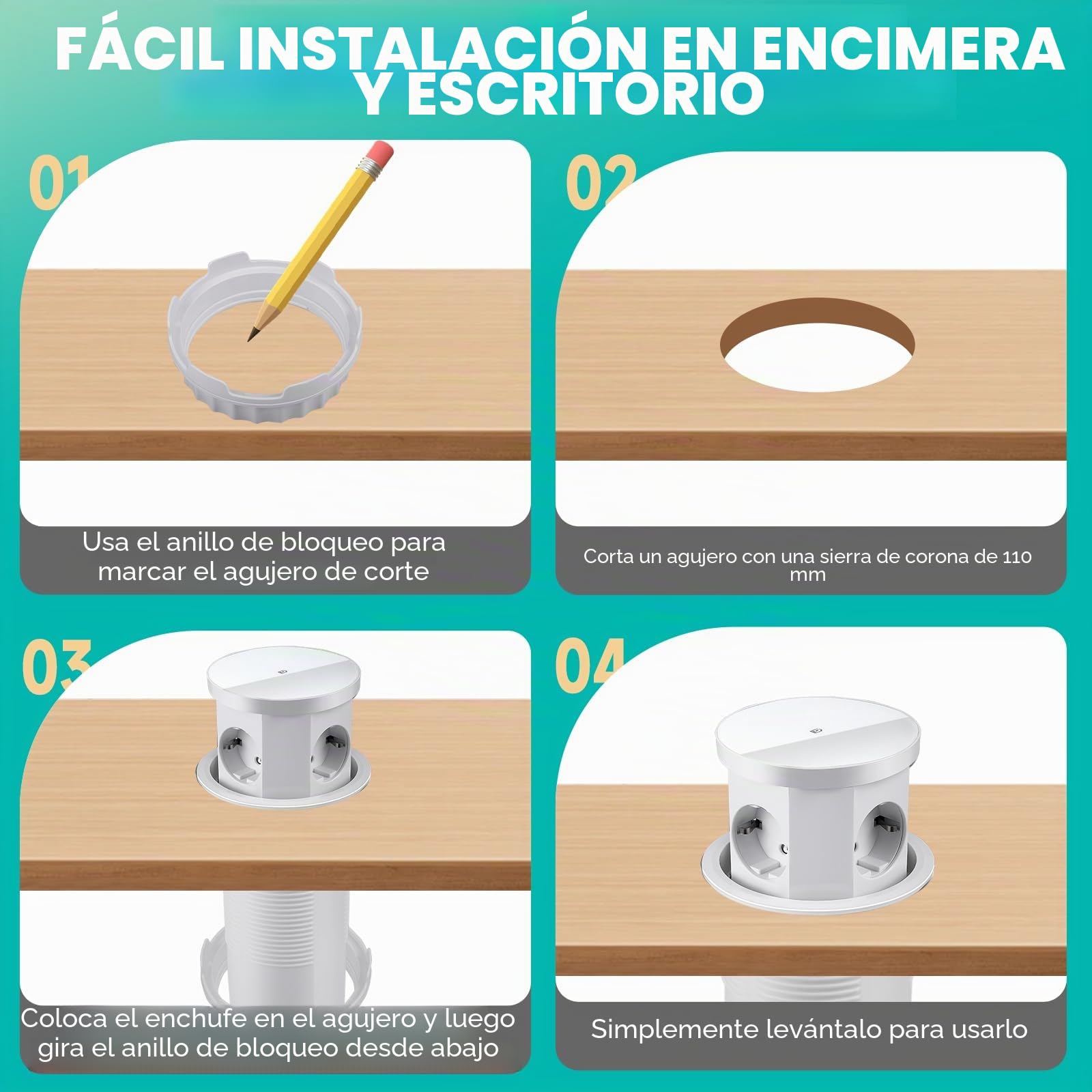 FÁCIL INSTALACIÓN EN ENCIMERA Y ESCRITORIO

01

Usa el anillo de bloqueo para marcar el agujero de corte

02

Corta un agujero con una sierra de corona de 110 mm

03

Coloca el enchufe en el agujero y luego gira el anillo de bloqueo desde abajo

04

Simplemente levántalo para usarlo