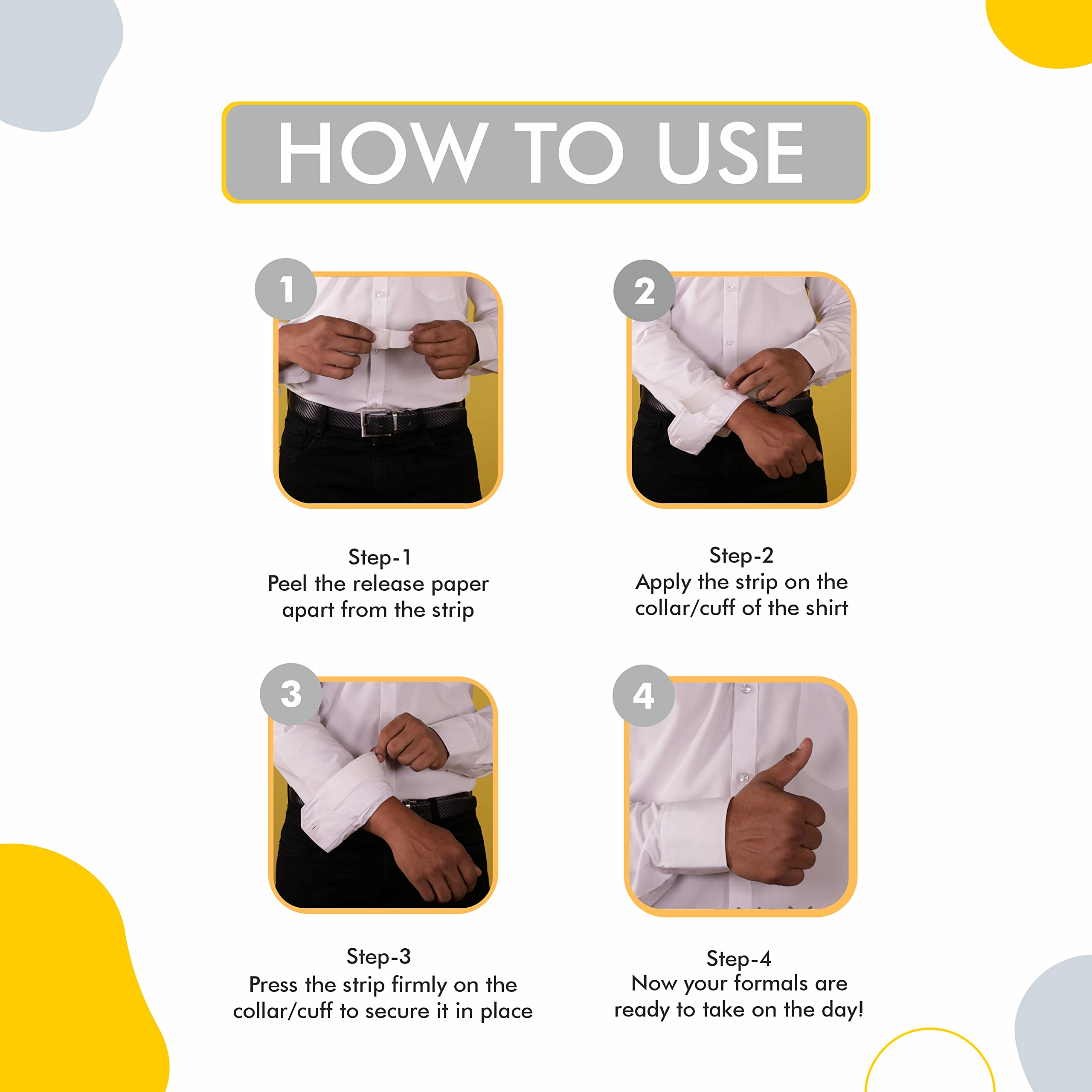 HOW TO USE

1

Step-1
Peel the release paper apart from the strip

2

Step-2
Apply the strip on the collar/cuff of the shirt

3

Step-3
Press the strip firmly on the collar/cuff to secure it in place

4

Step-4
Now your formals are ready to take on the day!