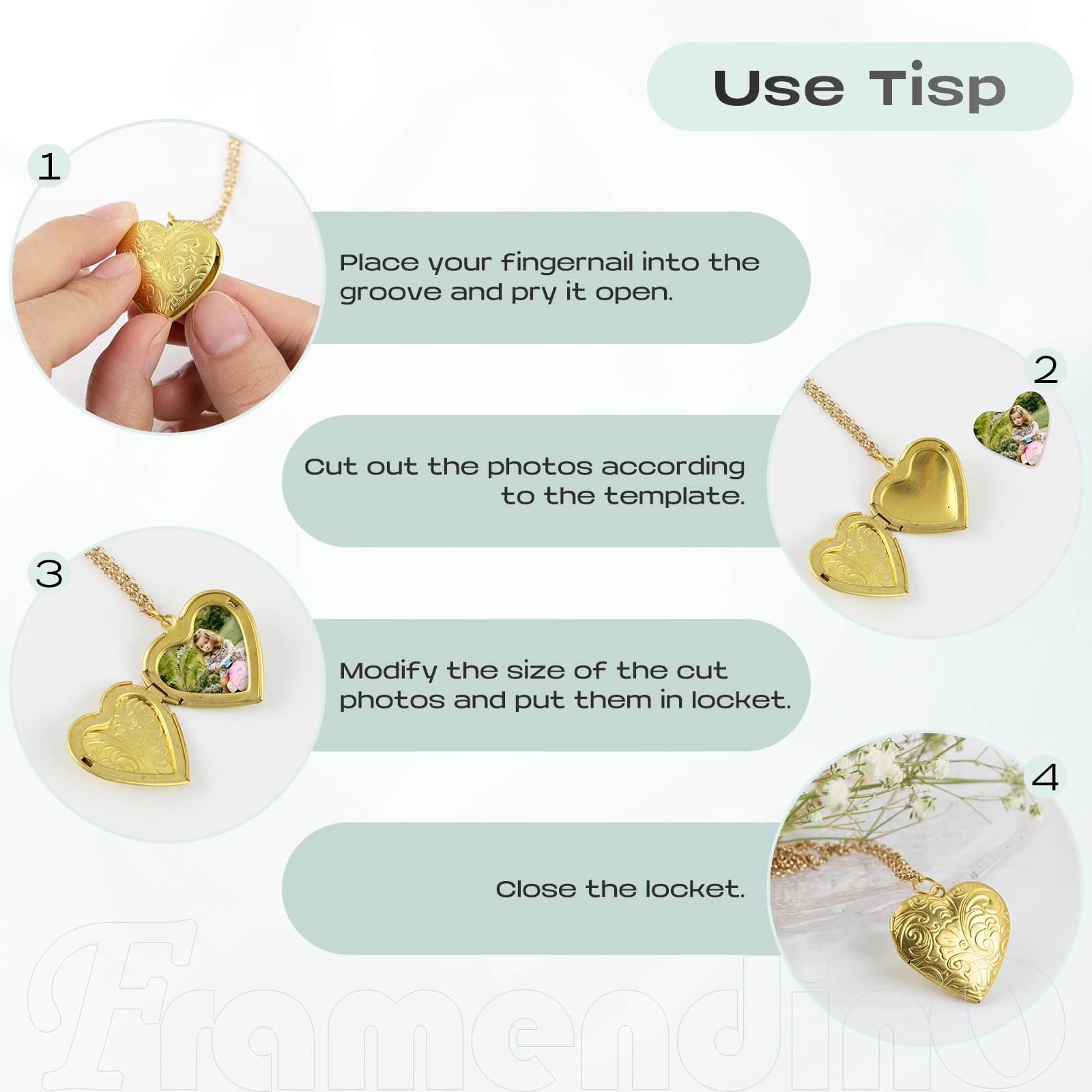 Use Tisp

1

Place your fingernail into the groove and pry it open.

2

Cut out the photos according to the template.

3

Modify the size of the cut photos and put them in locket.

4

Close the locket.

Framendino