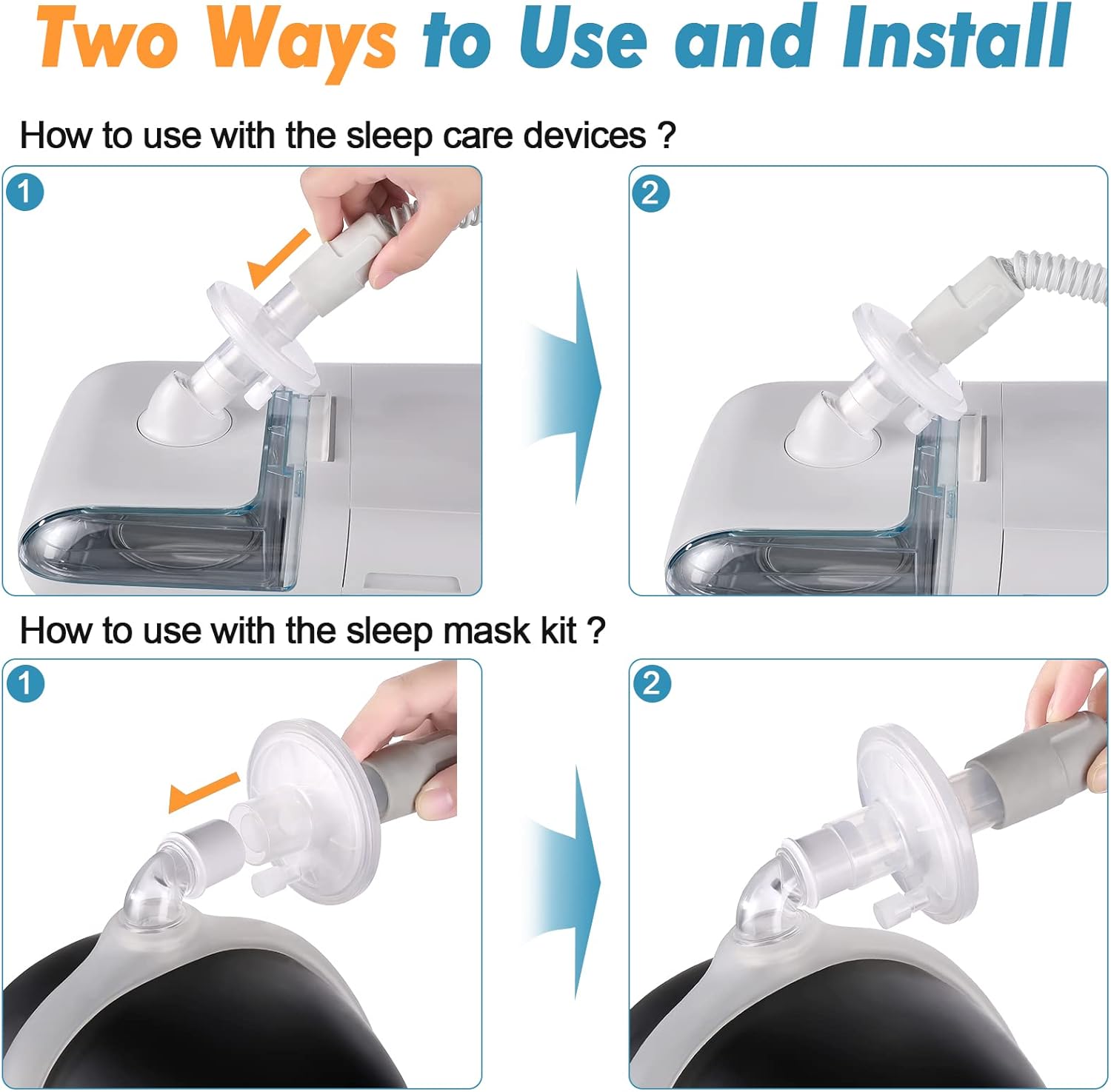 Two Ways to Use and Install

How to use with the sleep care devices ?

1

2

How to use with the sleep mask kit ?

1

2