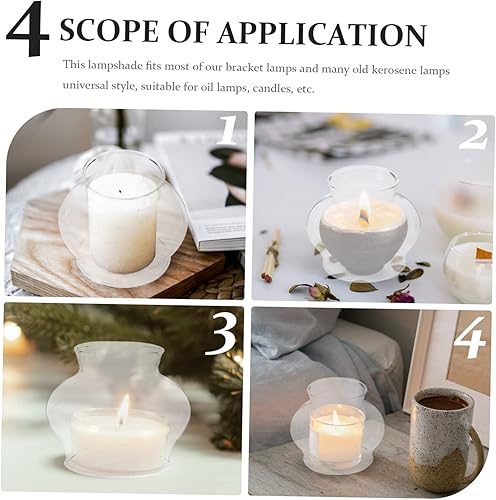 4 SCOPE OF APPLICATION

This lampshade fits most of our bracket lamps and many old kerosene lamps universal style, suitable for oil lamps, candles, etc.

1

2

3

4