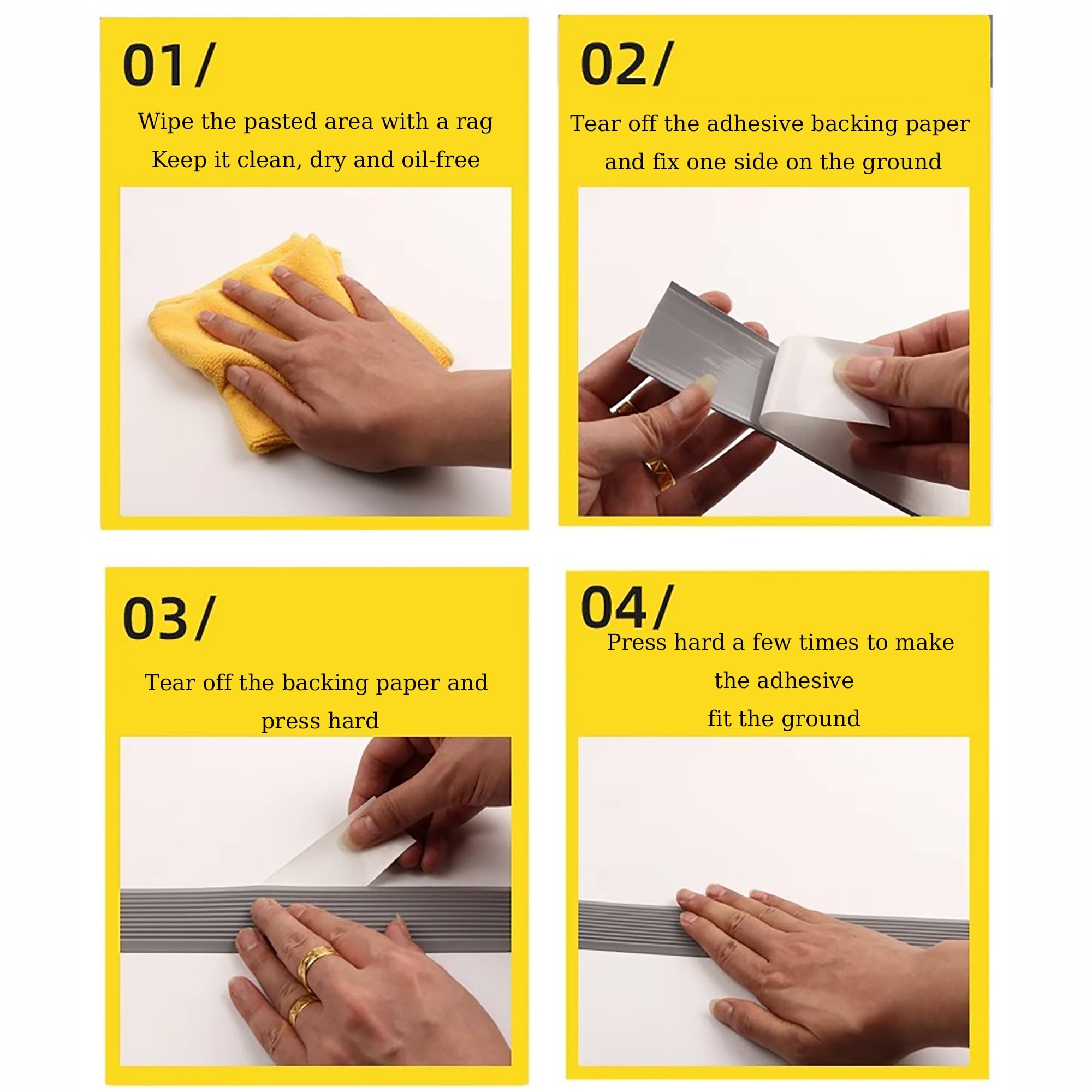 01/

Wipe the pasted area with a rag
Keep it clean, dry and oil-free

02/

Tear off the adhesive backing paper and fix one side on the ground

03/

Tear off the backing paper and press hard

04/

Press hard a few times to make the adhesive
fit the ground