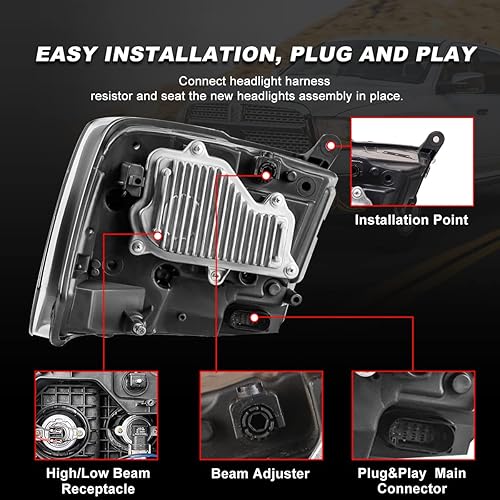 EASY INSTALLATION, PLUG AND PLAY

Connect headlight harness resistor and seat the new headlights assembly in place.

Installation Point

High/Low Beam Receptacle

Beam Adjuster

Plug&Play Main Connector