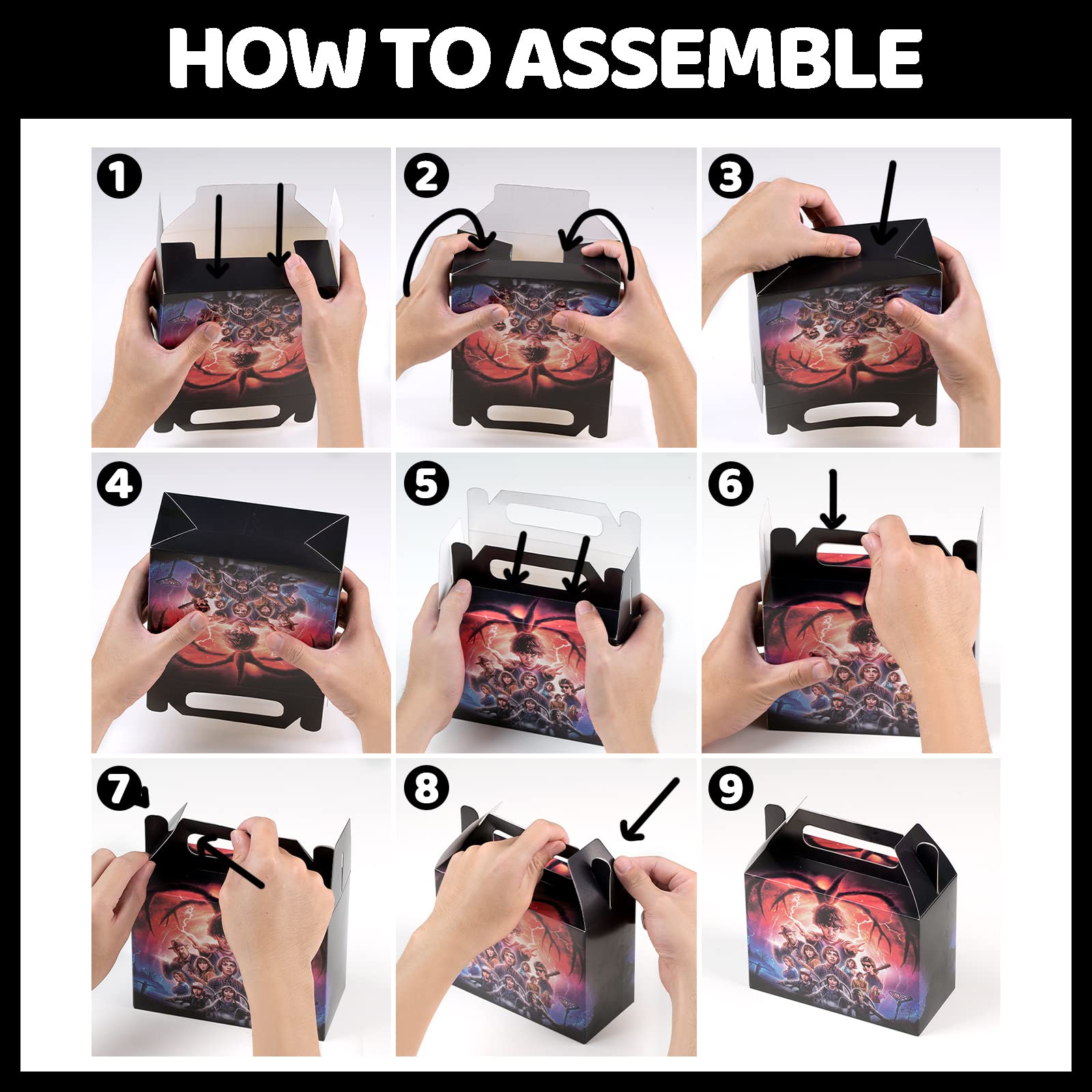 HOW TO ASSEMBLE

1

2

3

4

5

6

7

8

9