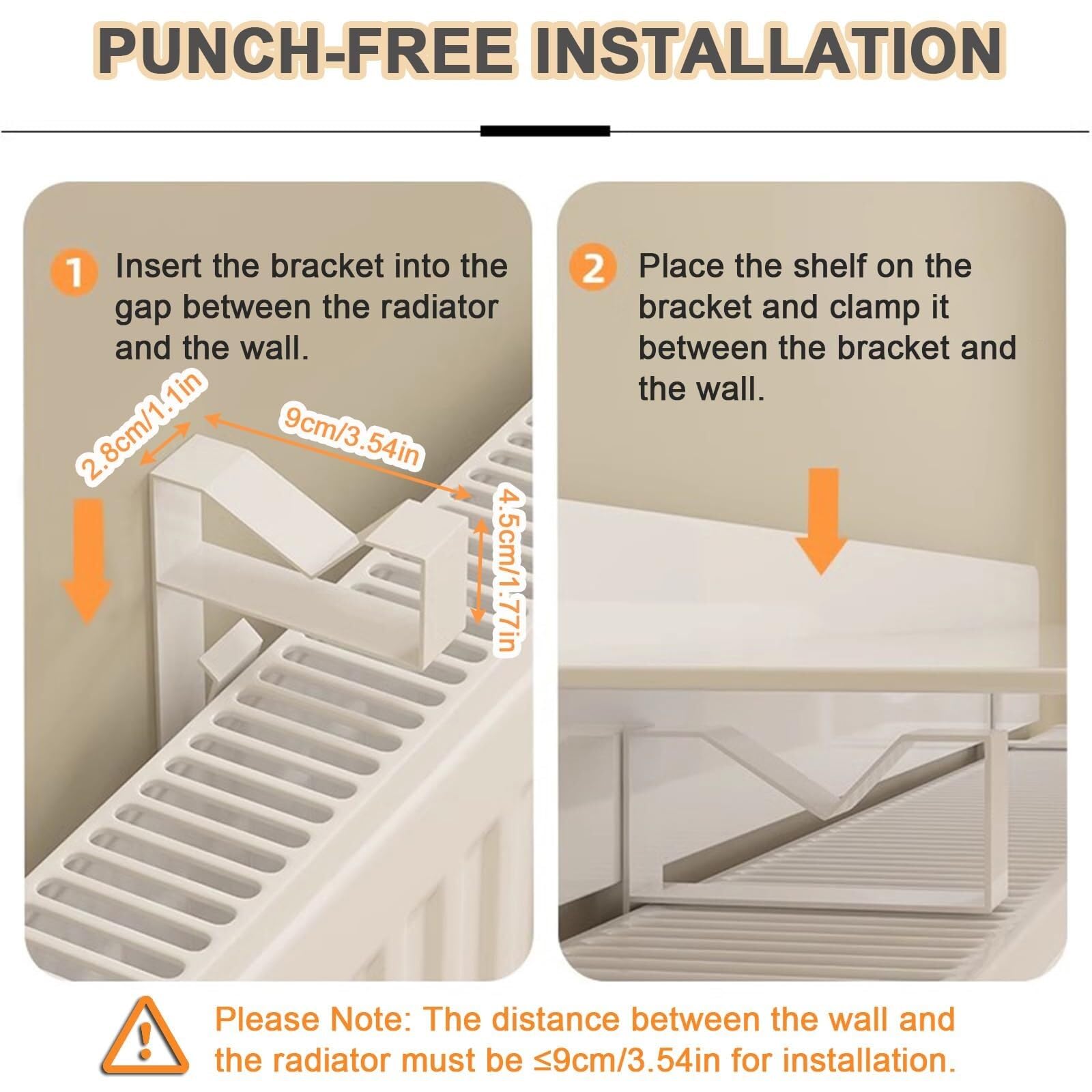 PUNCH-FREE INSTALLATION

1 Insert the bracket into the gap between the radiator and the wall.

2.8cm/1.1in

9cm/3.54in

4.5cm/1.77in

2 Place the shelf on the bracket and clamp it between the bracket and the wall.

! Please Note: The distance between the wall and the radiator must be ≤9cm/3.54in for installation.