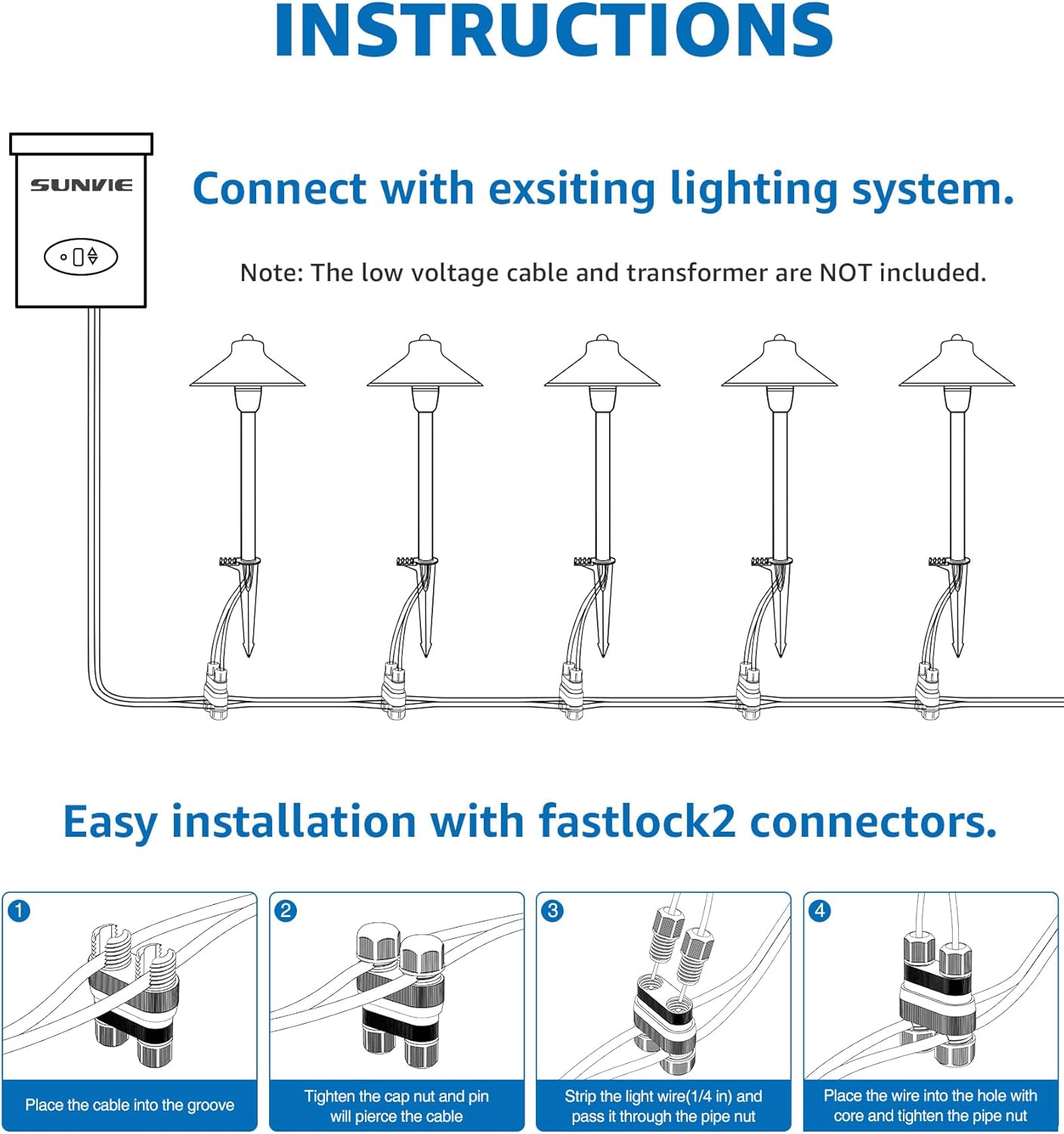 INSTRUCTIONS

SUNVIE

Connect with exsiting lighting system.

Note: The low voltage cable and transformer are NOT included.

Easy installation with fastlock2 connectors.

1

Place the cable into the groove

2

Tighten the cap nut and pin will pierce the cable

3

Strip the light wire(1/4 in) and pass it through the pipe nut

4

Place the wire into the hole with core and tighten the pipe nut