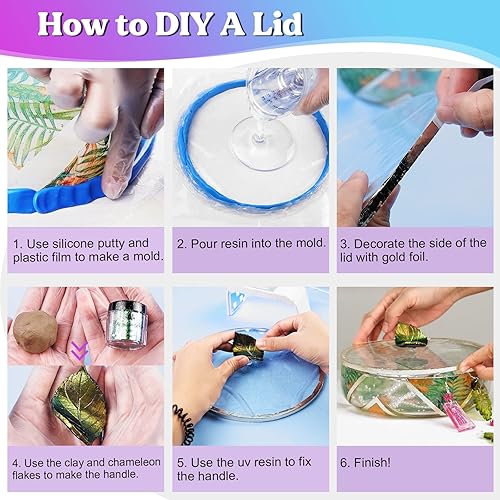 How to DIY A Lid

1. Use silicone putty and plastic film to make a mold.

2. Pour resin into the mold.

3. Decorate the side of the lid with gold foil.

4. Use the clay and chameleon flakes to make the handle.

5. Use the uv resin to fix the handle.

6. Finish!