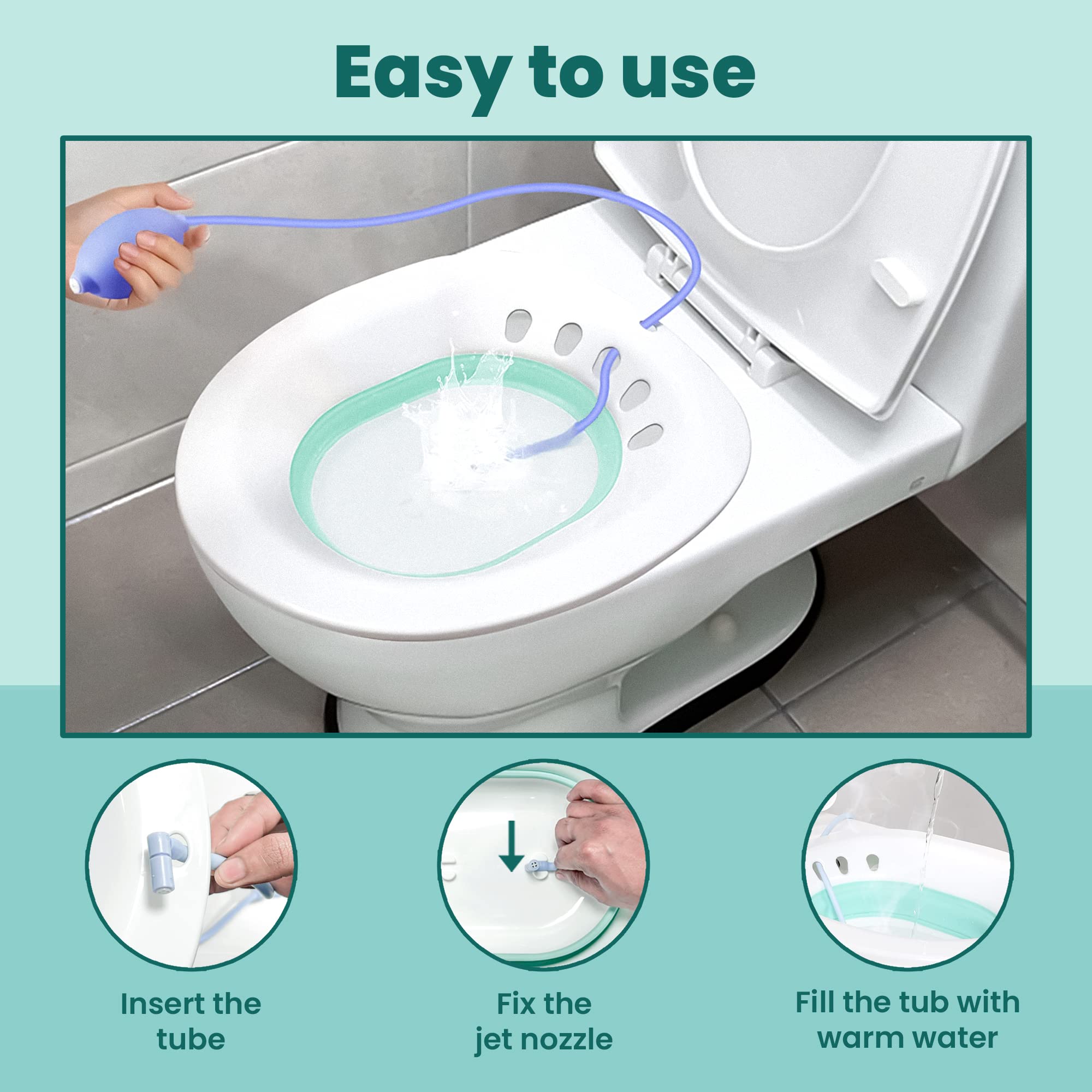 Easy to use

Insert the tube

Fix the jet nozzle

Fill the tub with warm water