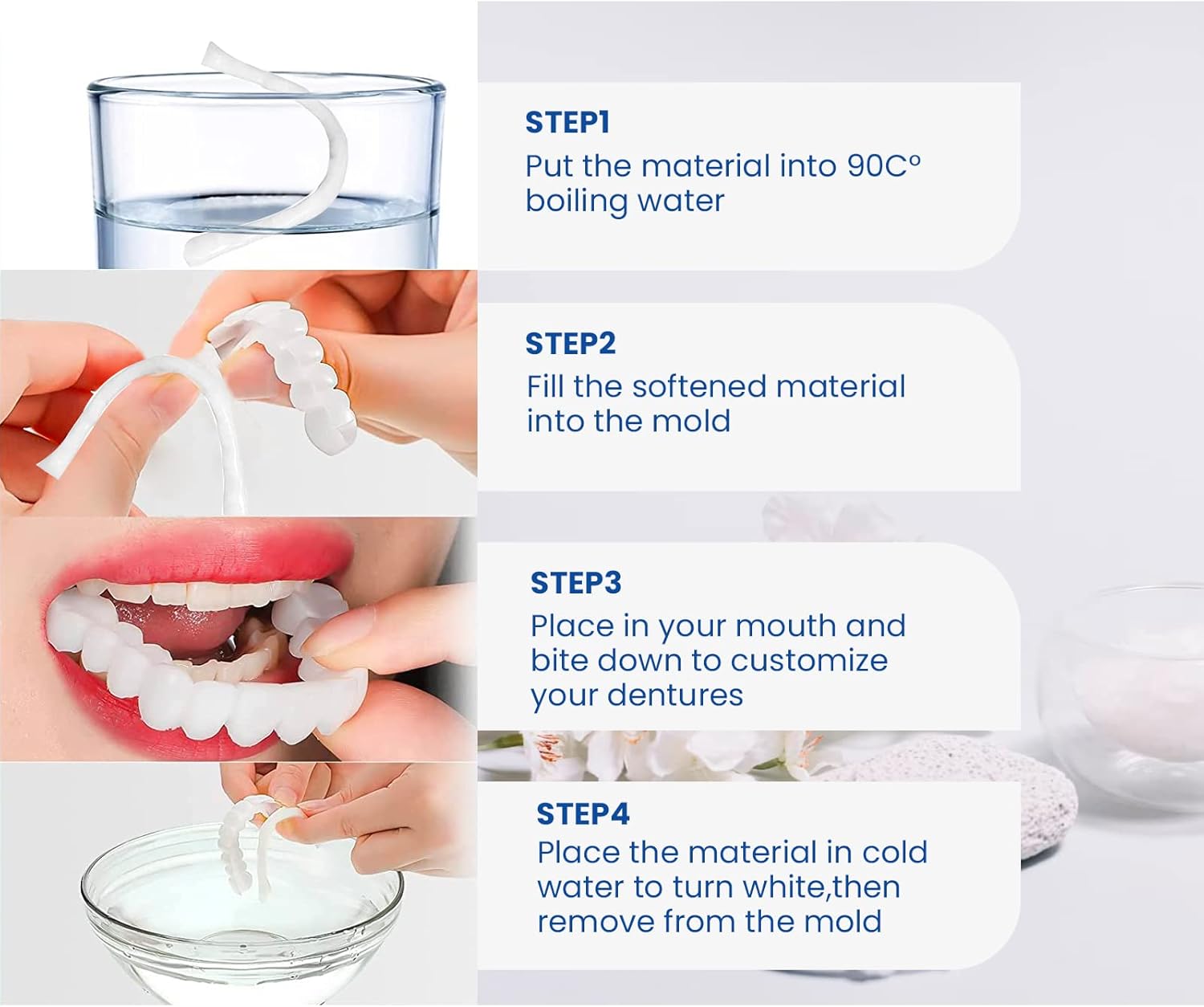 STEP1
Put the material into 90C°
boiling water

STEP2
Fill the softened material
into the mold

STEP3
Place in your mouth and
bite down to customize
your dentures

STEP4
Place the material in cold
water to turn white,then
remove from the mold