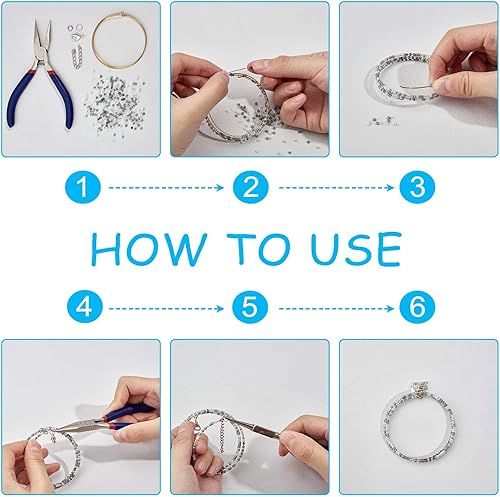 1
2
3

HOW TO USE

4
5
6