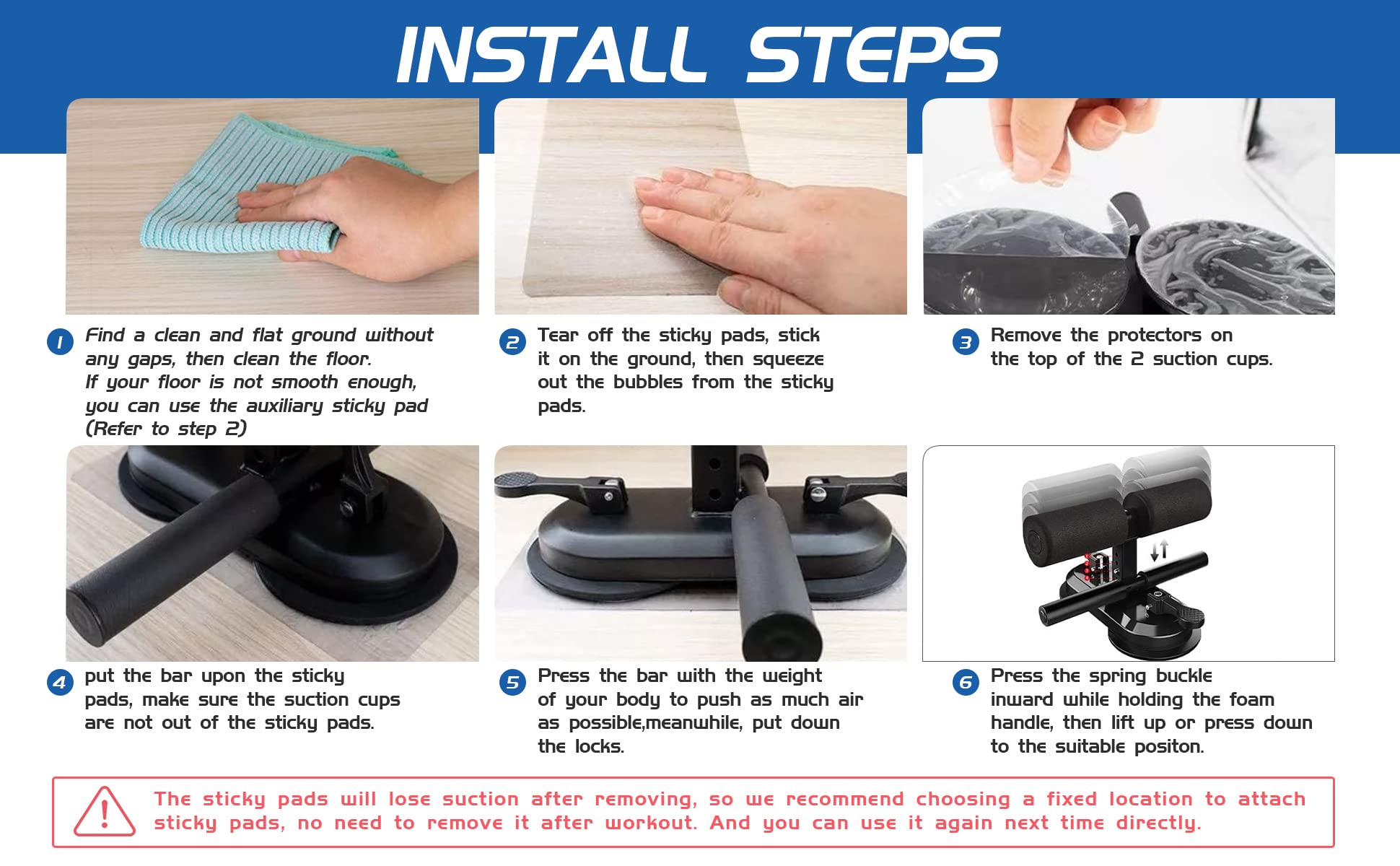 INSTALL STEPS

1 Find a clean and flat ground without any gaps, then clean the floor. If your floor is not smooth enough, you can use the auxiliary sticky pad (Refer to step 2)

2 Tear off the sticky pads, stick it on the ground, then squeeze out the bubbles from the sticky pads.

3 Remove the protectors on the top of the 2 suction cups.

4 put the bar upon the sticky pads, make sure the suction cups are not out of the sticky pads.

5 Press the bar with the weight of your body to push as much air as possible,meanwhile, put down the locks.

6 Press the spring buckle inward while holding the foam handle, then lift up or press down to the suitable positon.

The sticky pads will lose suction after removing, so we recommend choosing a fixed location to attach sticky pads, no need to remove it after workout. And you can use it again next time directly.