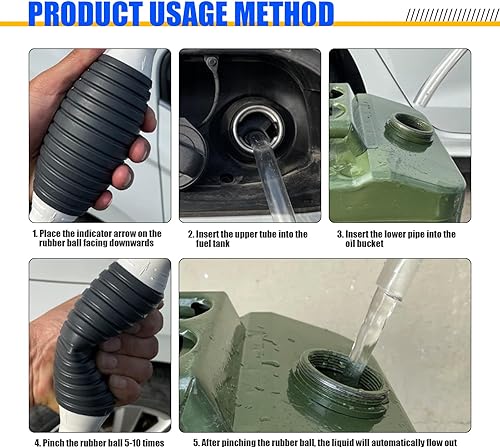 PRODUCT USAGE METHOD

1. Place the indicator arrow on the rubber ball facing downwards

2. Insert the upper tube into the fuel tank

3. Insert the lower pipe into the oil bucket

4. Pinch the rubber ball 5-10 times

5. After pinching the rubber ball, the liquid will automatically flow out