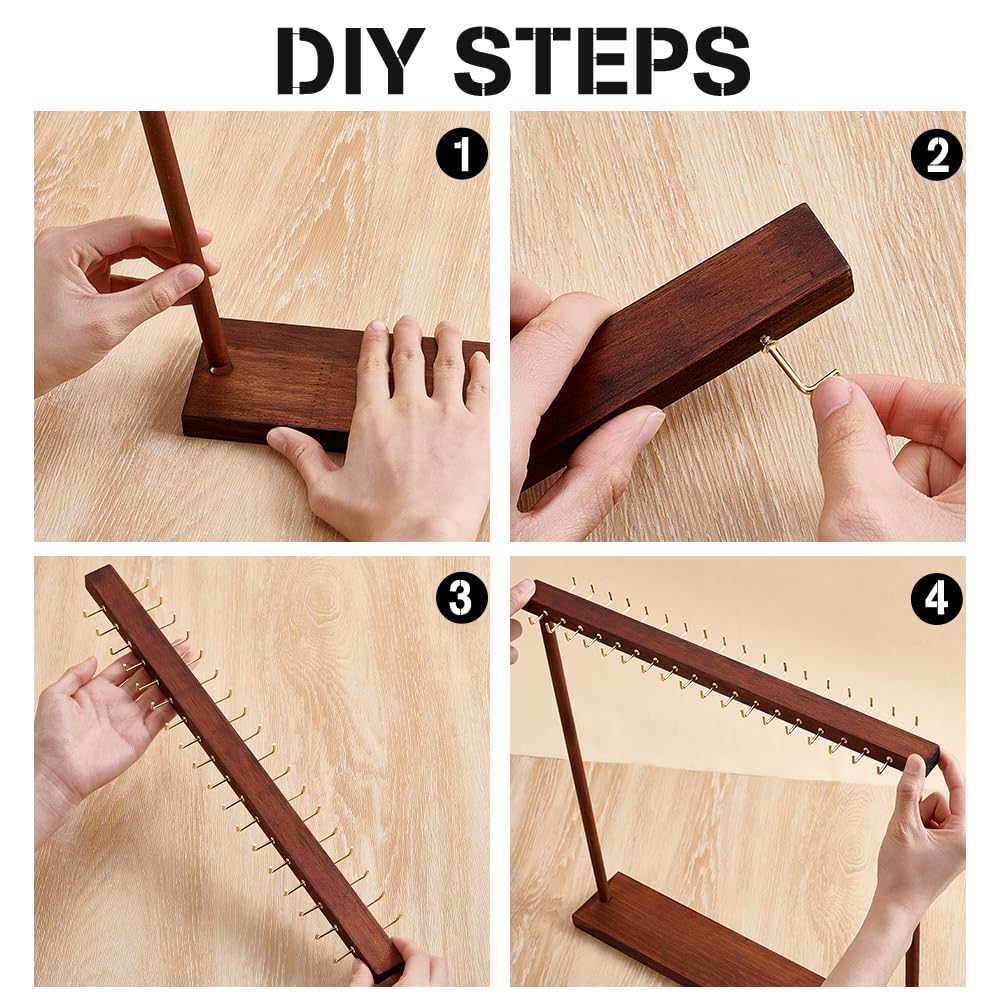 DIY STEPS

1

2

3

4