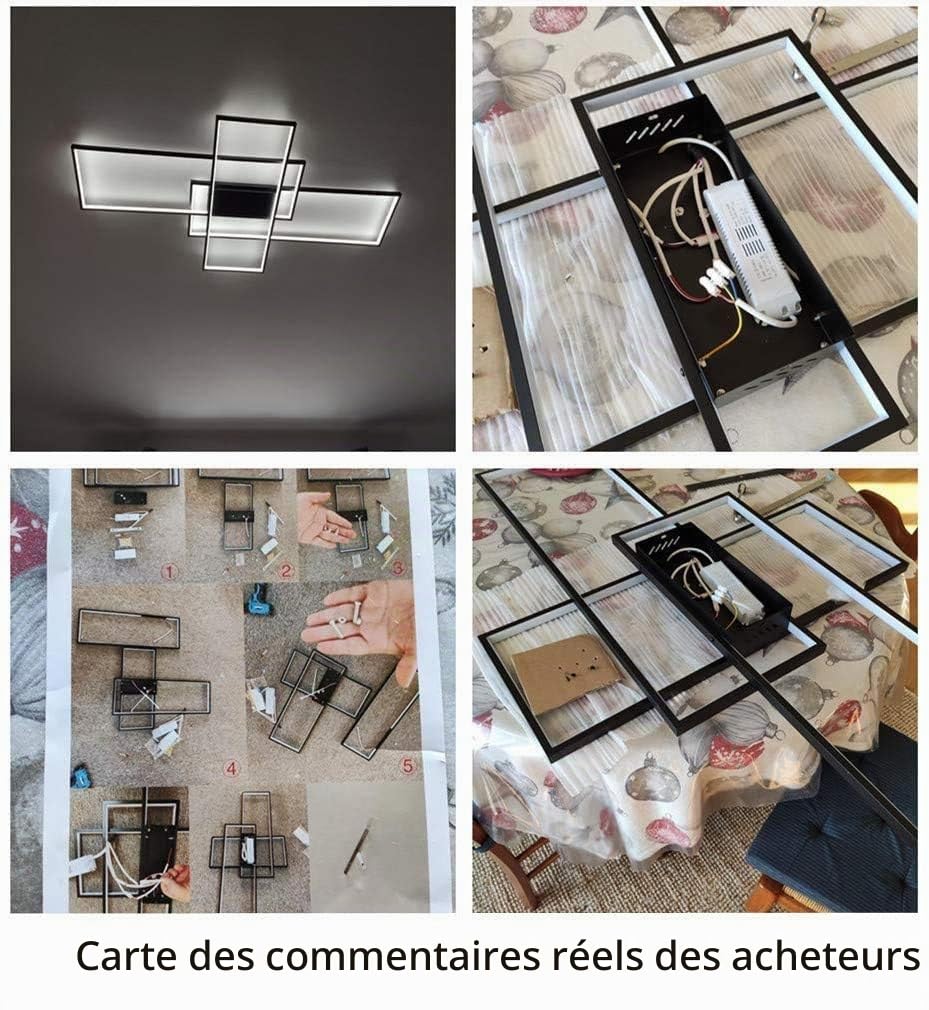 ①
②
③
④
⑤

Carte des commentaires réels des acheteurs