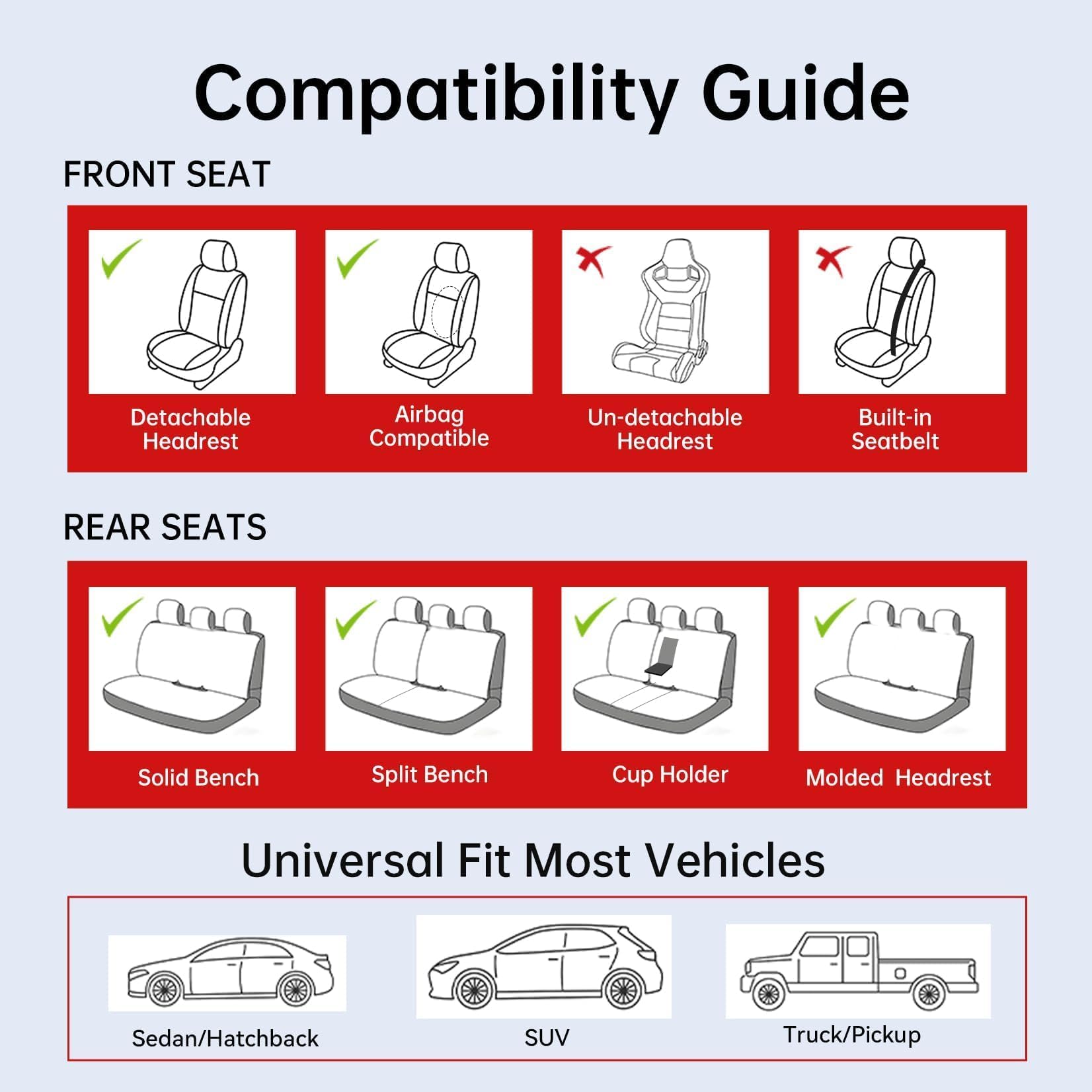 Compatibility Guide

FRONT SEAT

Detachable Headrest

Airbag Compatible

Un-detachable Headrest

Built-in Seatbelt

REAR SEATS

Solid Bench

Split Bench

Cup Holder

Molded Headrest

Universal Fit Most Vehicles

Sedan/Hatchback

SUV

Truck/Pickup