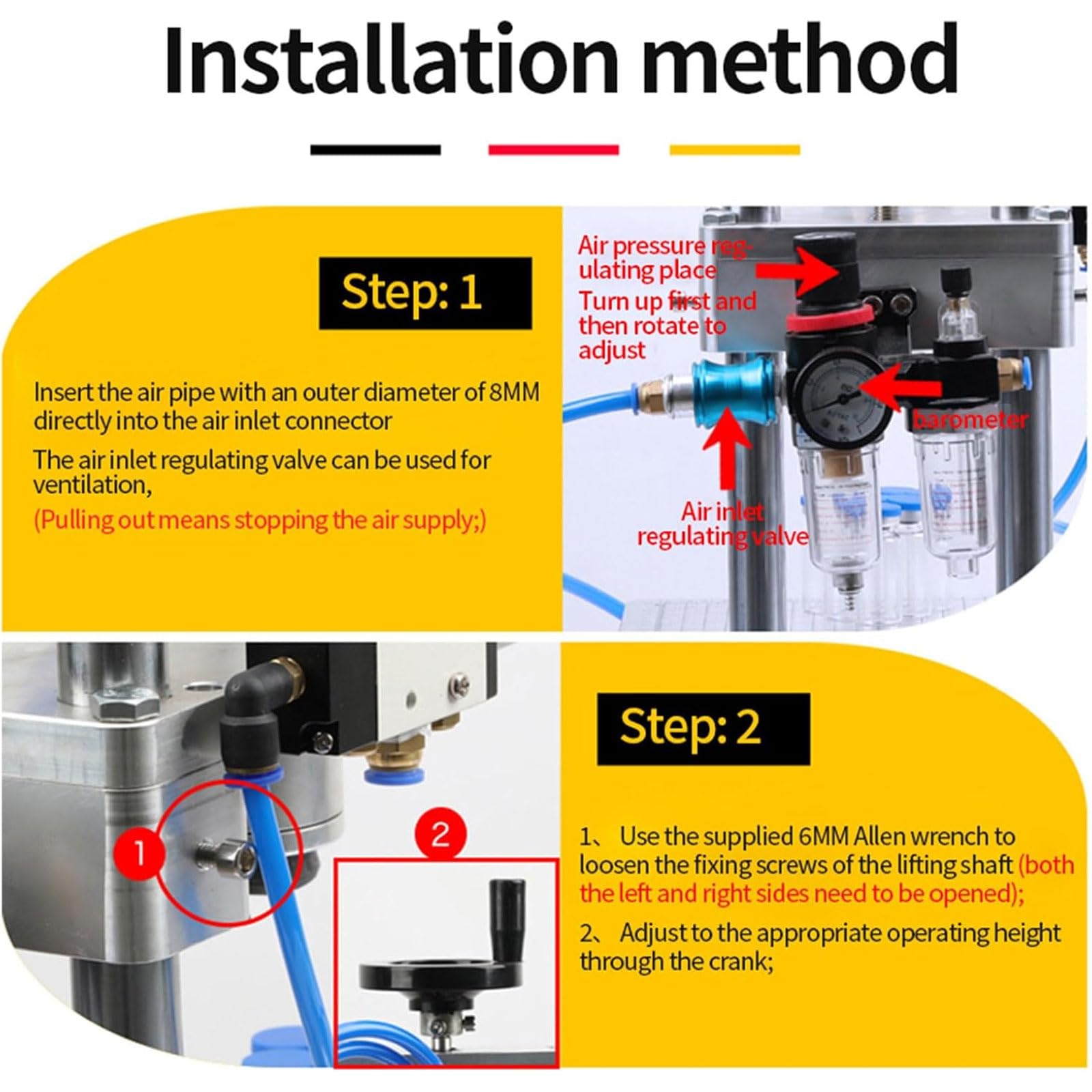 Installation method

Step: 1

Insert the air pipe with an outer diameter of 8MM directly into the air inlet connector

The air inlet regulating valve can be used for ventilation,

(Pulling out means stopping the air supply;)

Air pressure regulating place
Turn up first and then rotate to adjust

barometer

Air inlet regulating valve

1

2

Step: 2

1、 Use the supplied 6MM Allen wrench to loosen the fixing screws of the lifting shaft (both the left and right sides need to be opened);

2、 Adjust to the appropriate operating height through the crank;