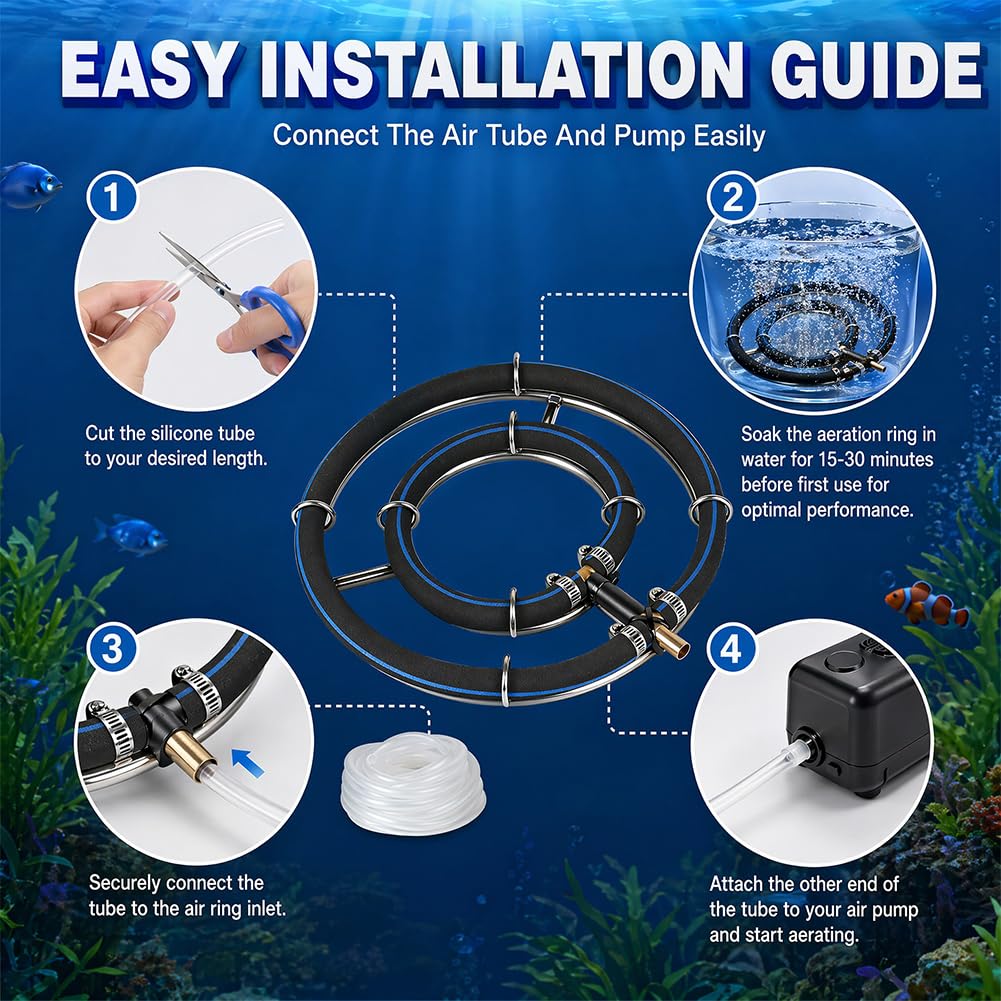 EASY INSTALLATION GUIDE

Connect The Air Tube And Pump Easily

1

Cut the silicone tube to your desired length.

2

Soak the aeration ring in water for 15-30 minutes before first use for optimal performance.

3

Securely connect the tube to the air ring inlet.

4

Attach the other end of the tube to your air pump and start aerating.