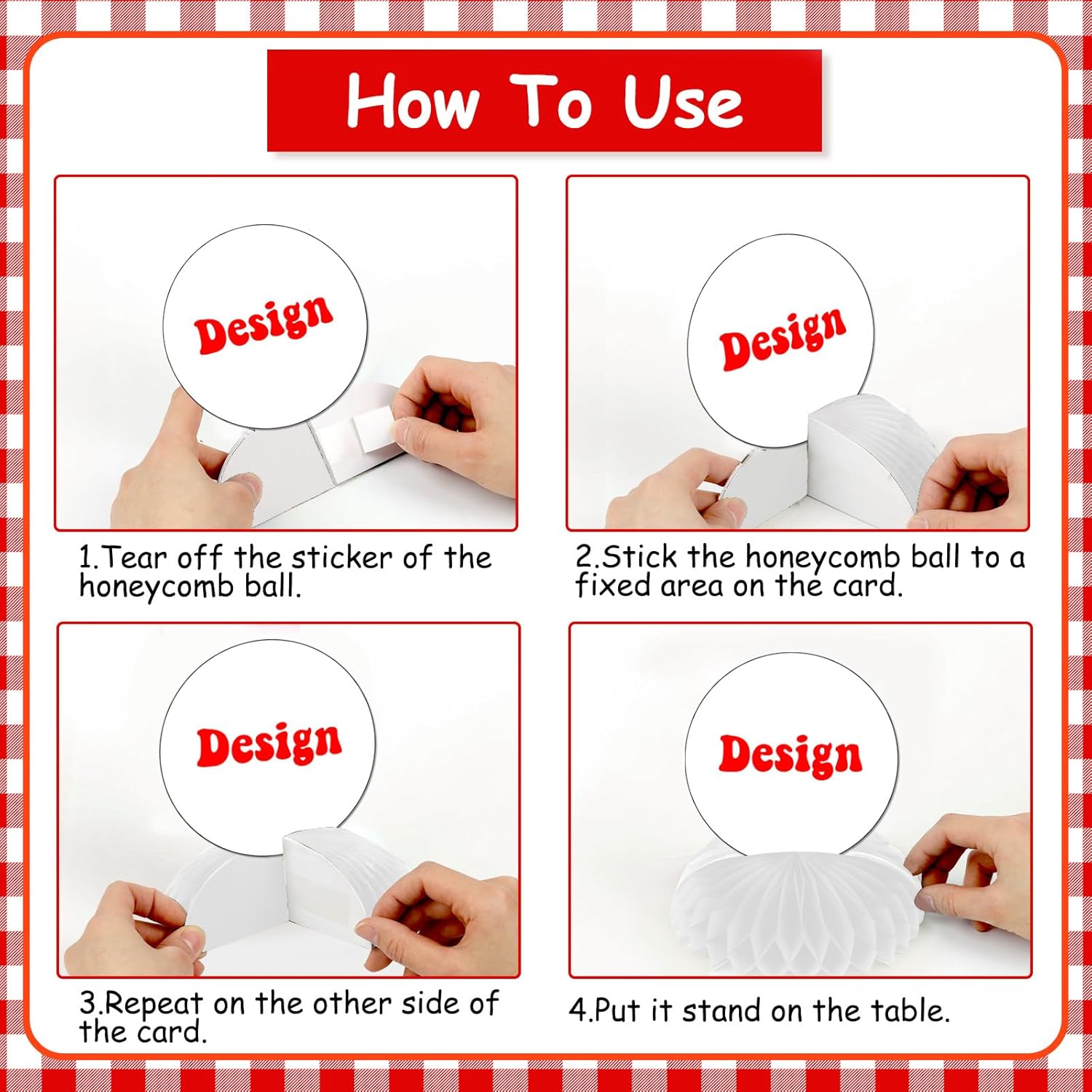 How To Use

Design

1.Tear off the sticker of the honeycomb ball.

Design

2.Stick the honeycomb ball to a fixed area on the card.

Design

3.Repeat on the other side of the card.

Design

4.Put it stand on the table.