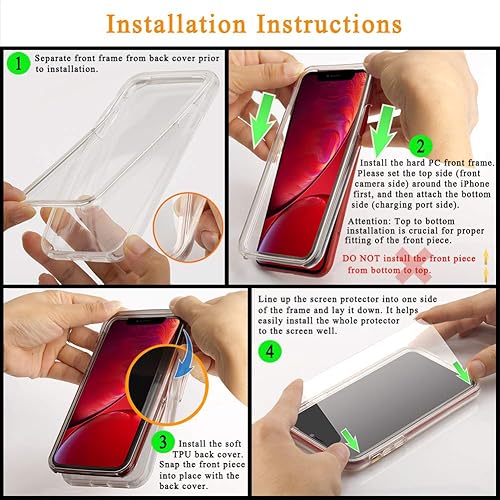 Installation Instructions

1 Separate front frame from back cover prior to installation.

2 Install the hard PC front frame. Please set the top side (front camera side) around the iPhone first, and then attach the bottom side (charging port side).

Attention: Top to bottom installation is crucial for proper fitting of the front piece.

DO NOT install the front piece from bottom to top.

3 Install the soft TPU back cover. Snap the front piece into place with the back cover.

Line up the screen protector into one side of the frame and lay it down. It helps easily install the whole protector to the screen well.

4