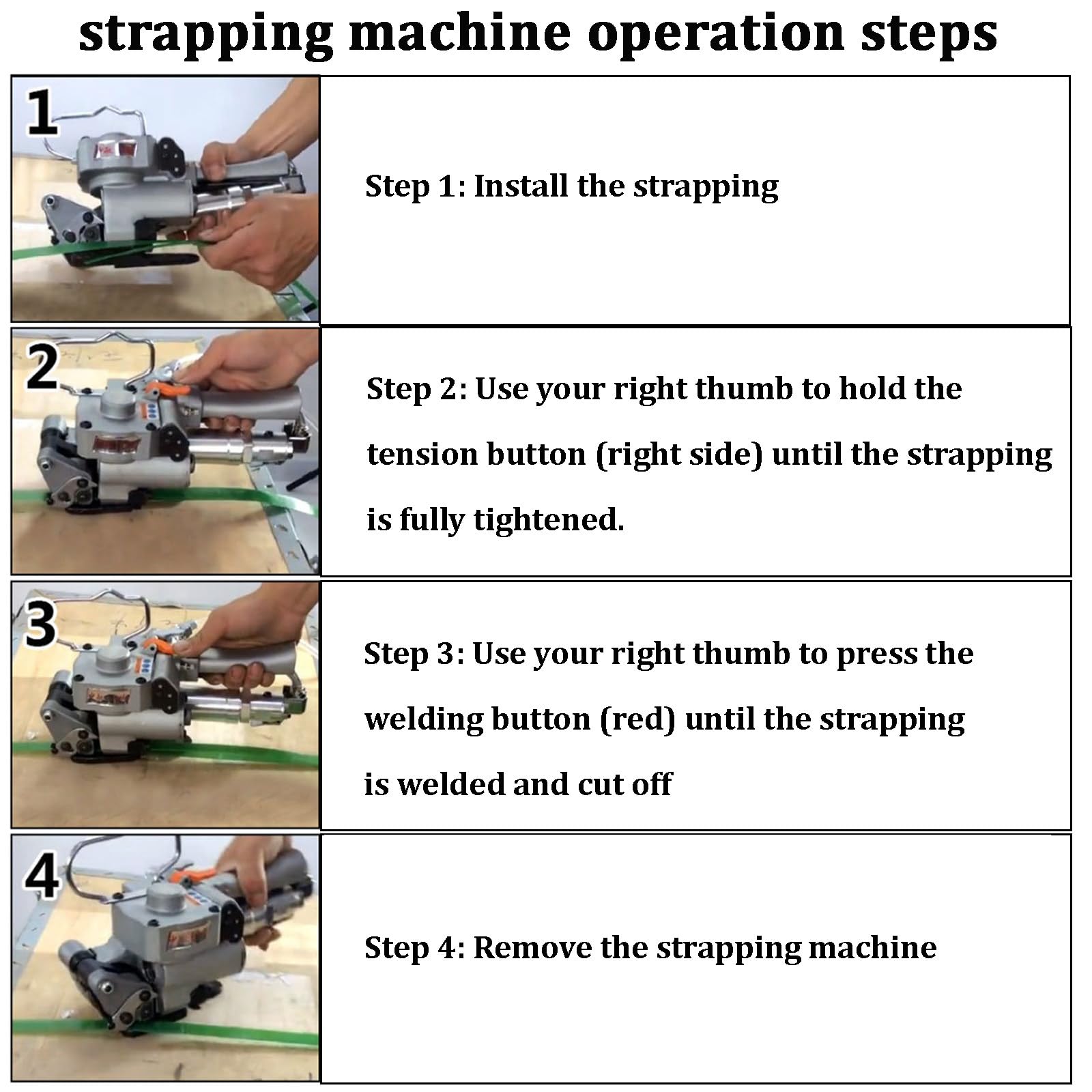 strapping machine operation steps

1

Step 1: Install the strapping

2

Step 2: Use your right thumb to hold the tension button (right side) until the strapping is fully tightened.

3

Step 3: Use your right thumb to press the welding button (red) until the strapping is welded and cut off

4

Step 4: Remove the strapping machine