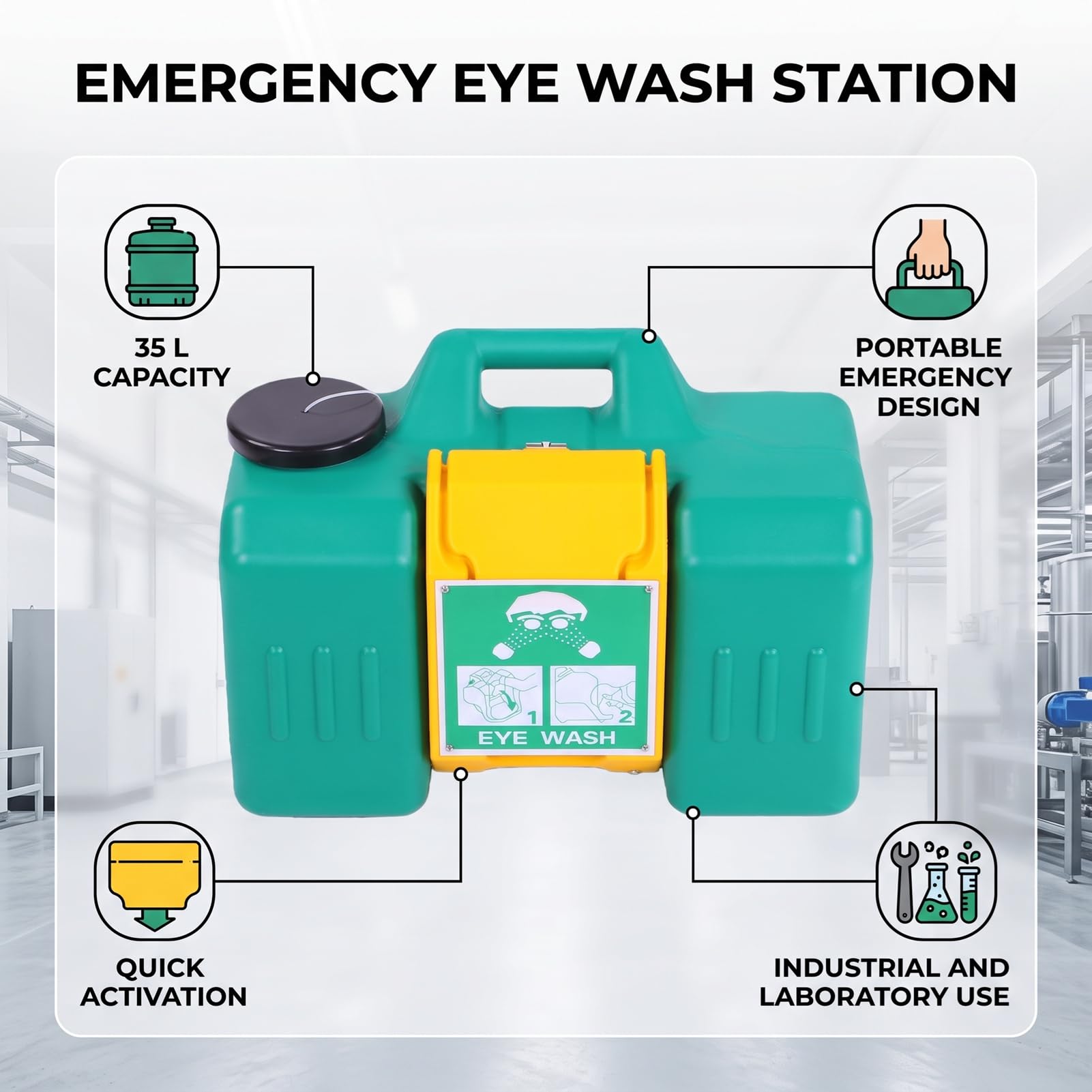 EMERGENCY EYE WASH STATION

35 L CAPACITY

PORTABLE EMERGENCY DESIGN

1

2

EYE WASH

QUICK ACTIVATION

INDUSTRIAL AND LABORATORY USE