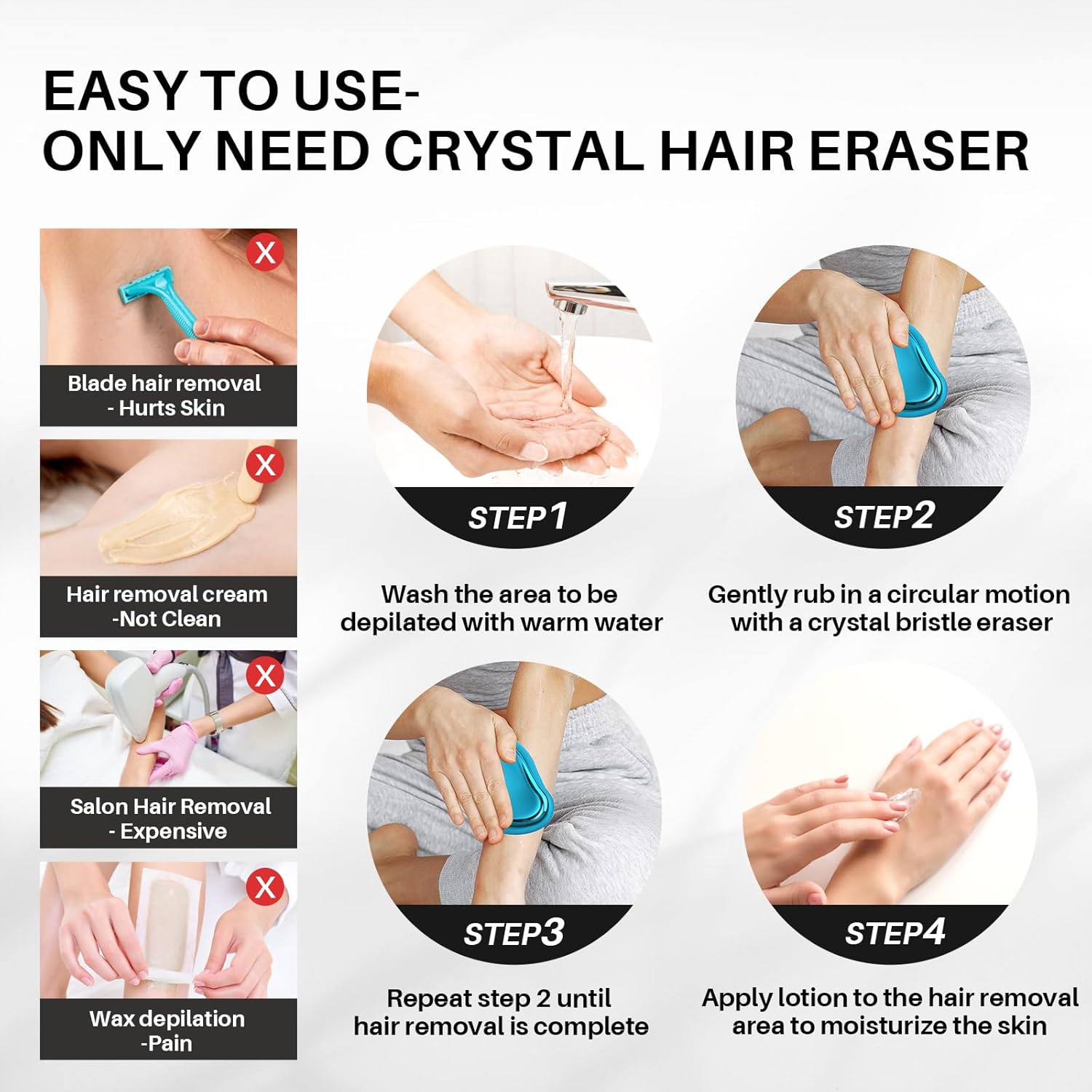 EASY TO USE-
ONLY NEED CRYSTAL HAIR ERASER

X
Blade hair removal
- Hurts Skin

X
Hair removal cream
-Not Clean

X
Salon Hair Removal
- Expensive

X
Wax depilation
-Pain

STEP1
Wash the area to be depilated with warm water

STEP2
Gently rub in a circular motion with a crystal bristle eraser

STEP3
Repeat step 2 until hair removal is complete

STEP4
Apply lotion to the hair removal area to moisturize the skin