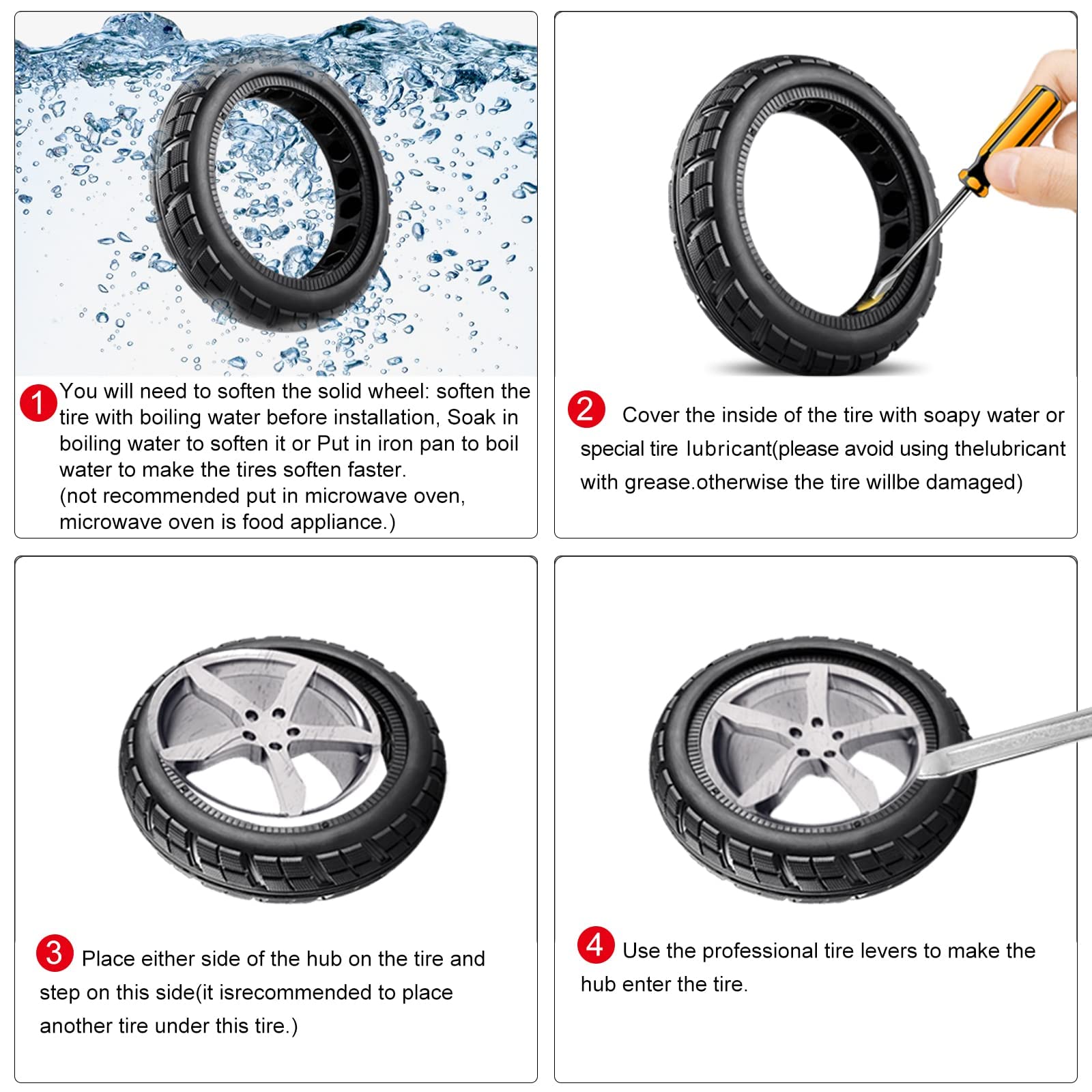 1 You will need to soften the solid wheel: soften the tire with boiling water before installation, Soak in boiling water to soften it or Put in iron pan to boil water to make the tires soften faster.
(not recommended put in microwave oven, microwave oven is food appliance.)

2 Cover the inside of the tire with soapy water or special tire lubricant(please avoid using thelubricant with grease.otherwise the tire willbe damaged)

3 Place either side of the hub on the tire and step on this side(it isrecommended to place another tire under this tire.)

4 Use the professional tire levers to make the hub enter the tire.