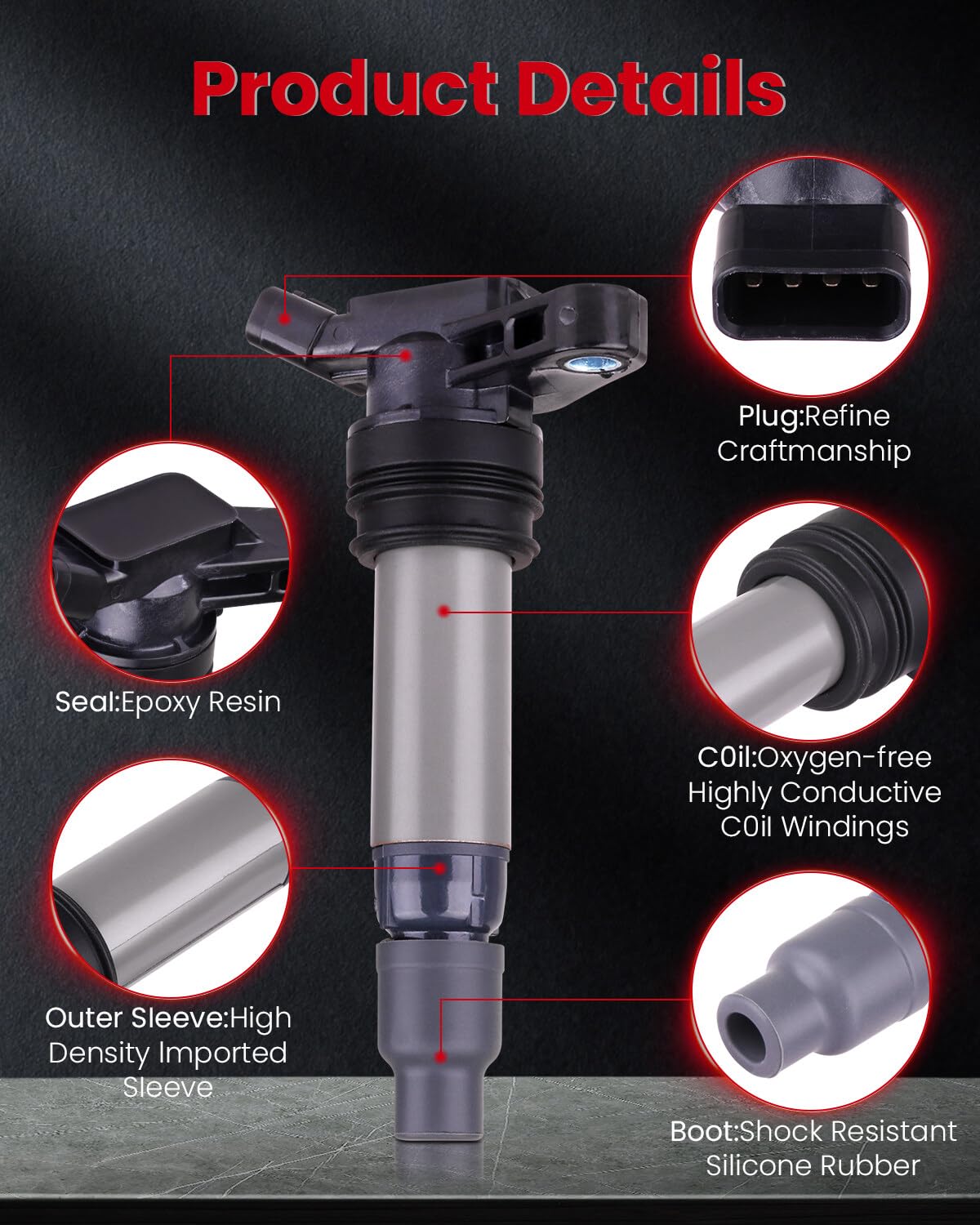 Product Details

Plug:Refine Craftmanship

Seal:Epoxy Resin

C0il:Oxygen-free Highly Conductive C0il Windings

Outer Sleeve:High Density Imported Sleeve

Boot:Shock Resistant Silicone Rubber