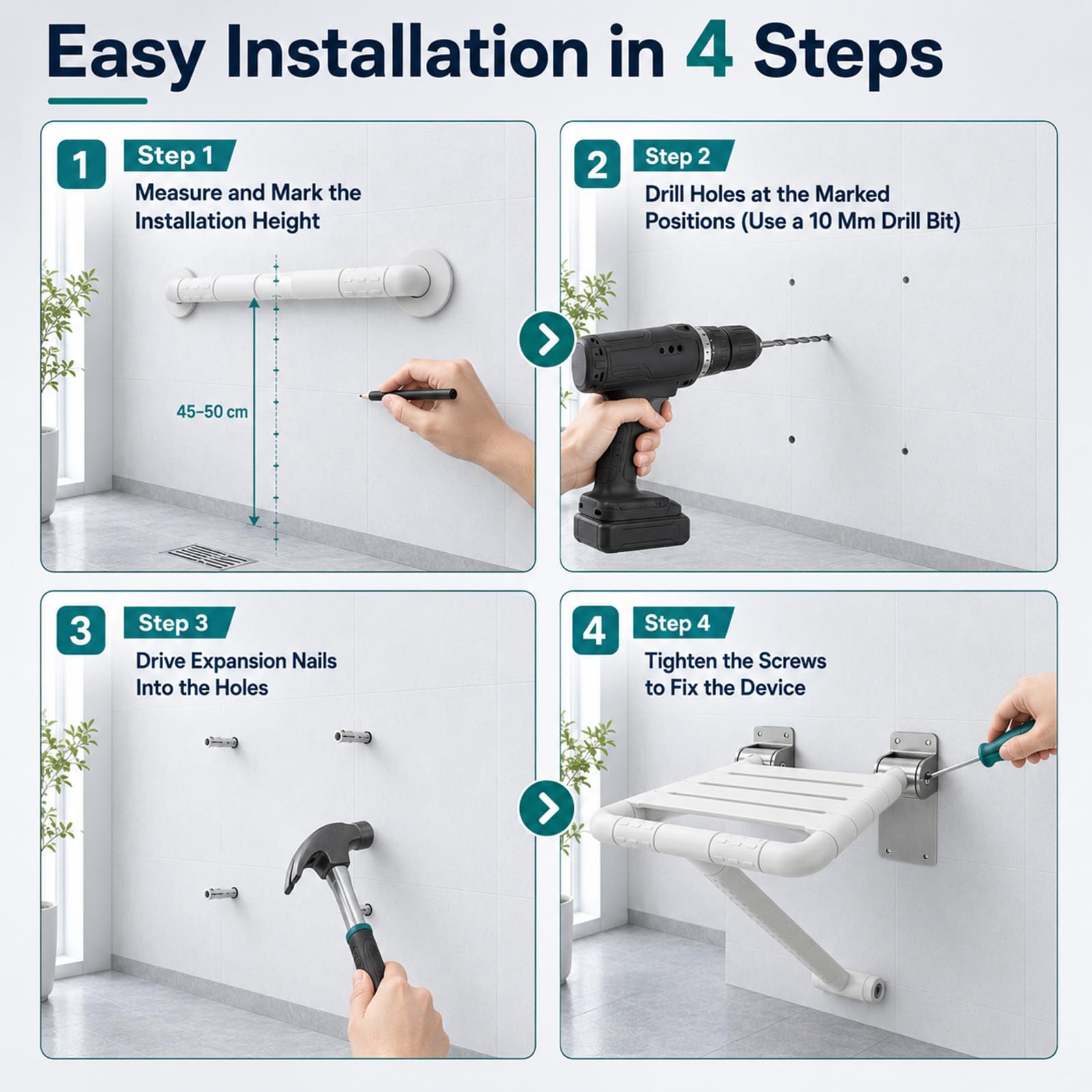 Easy Installation in 4 Steps

1 Step 1
Measure and Mark the Installation Height

45–50 cm

2 Step 2
Drill Holes at the Marked Positions (Use a 10 Mm Drill Bit)

3 Step 3
Drive Expansion Nails Into the Holes

4 Step 4
Tighten the Screws to Fix the Device