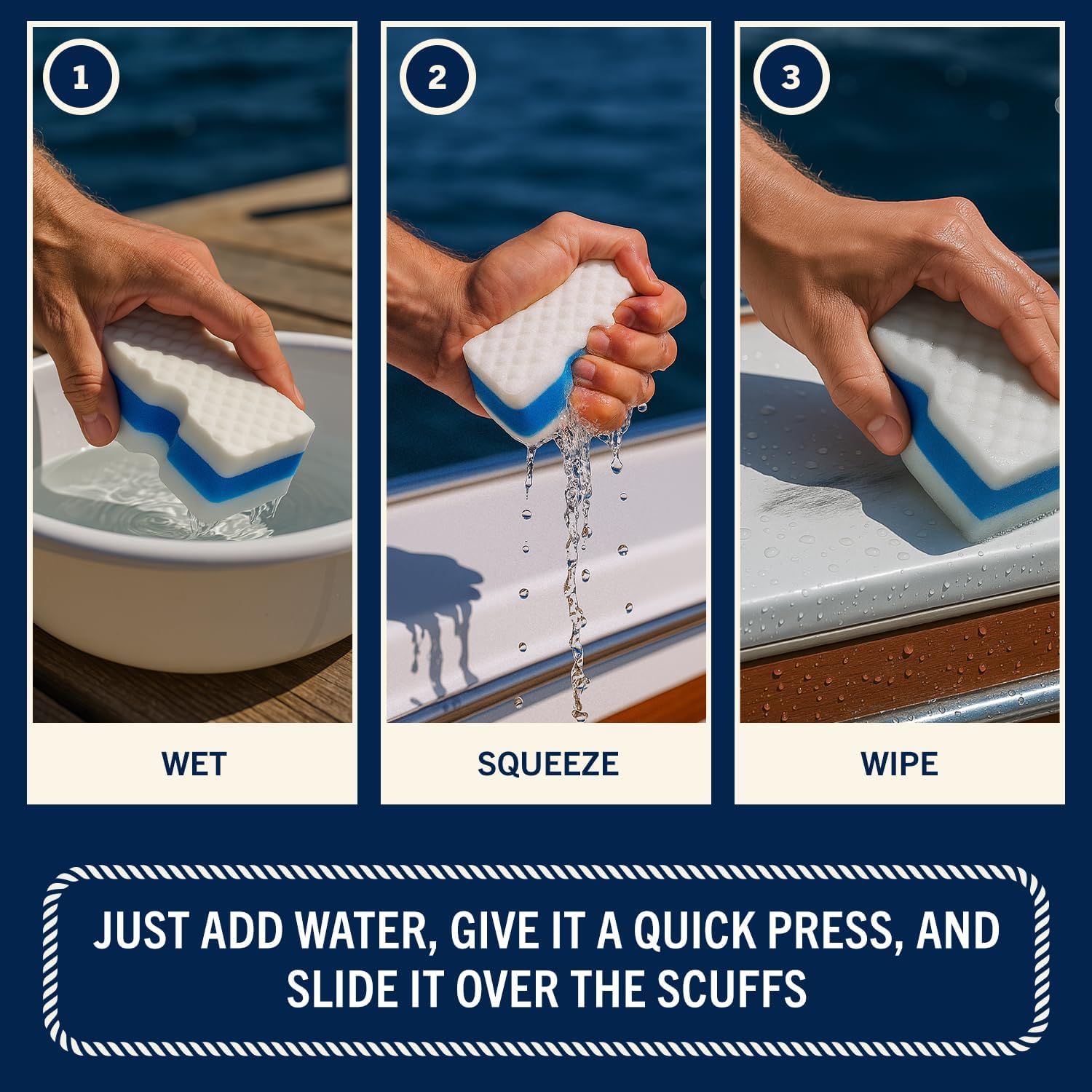 1

WET

2

SQUEEZE

3

WIPE

JUST ADD WATER, GIVE IT A QUICK PRESS, AND SLIDE IT OVER THE SCUFFS